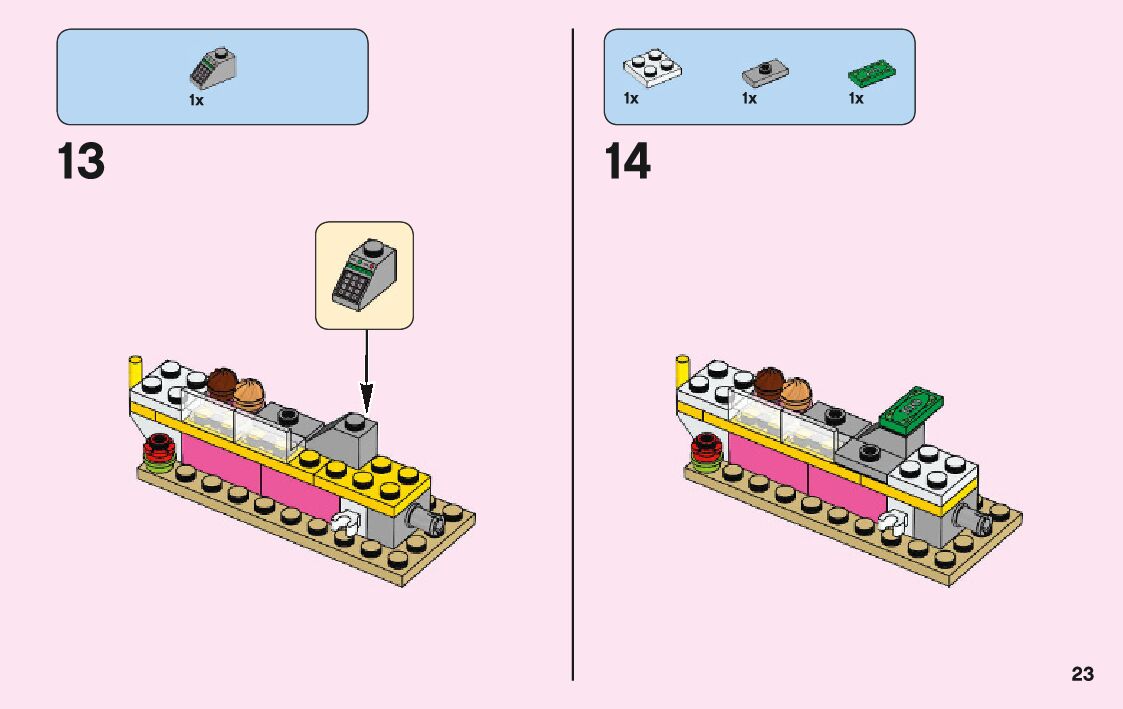 1x

13

1x

1x

1x

14

23