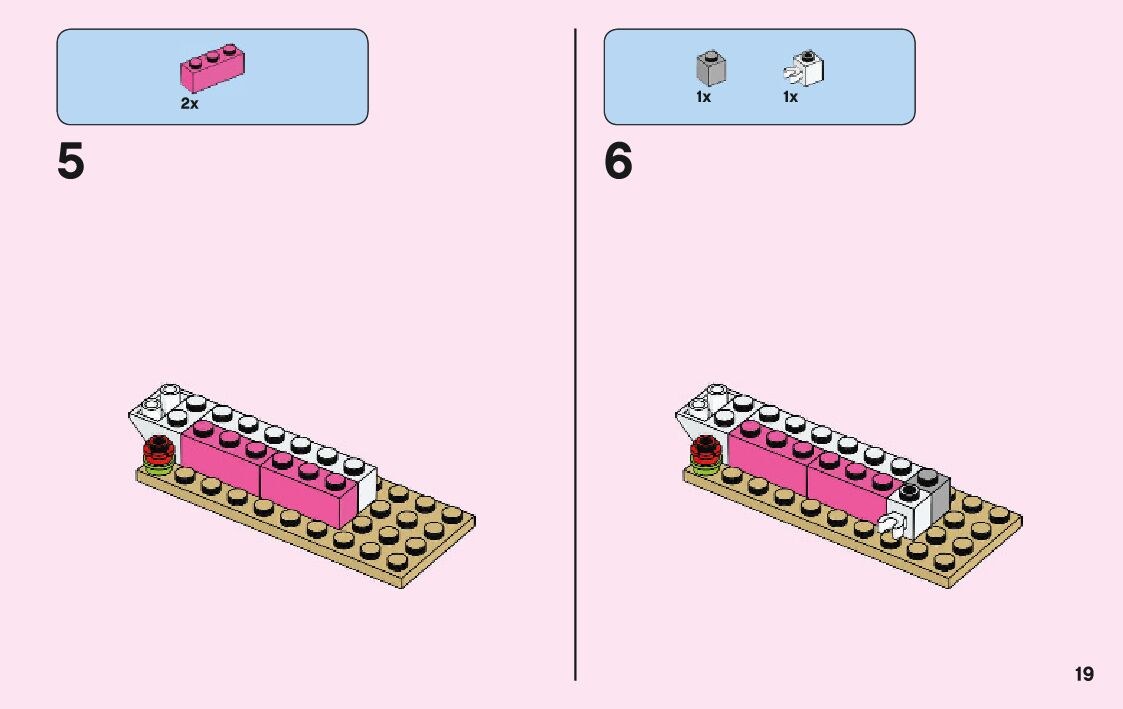 2x

5

1x 1x

6

19