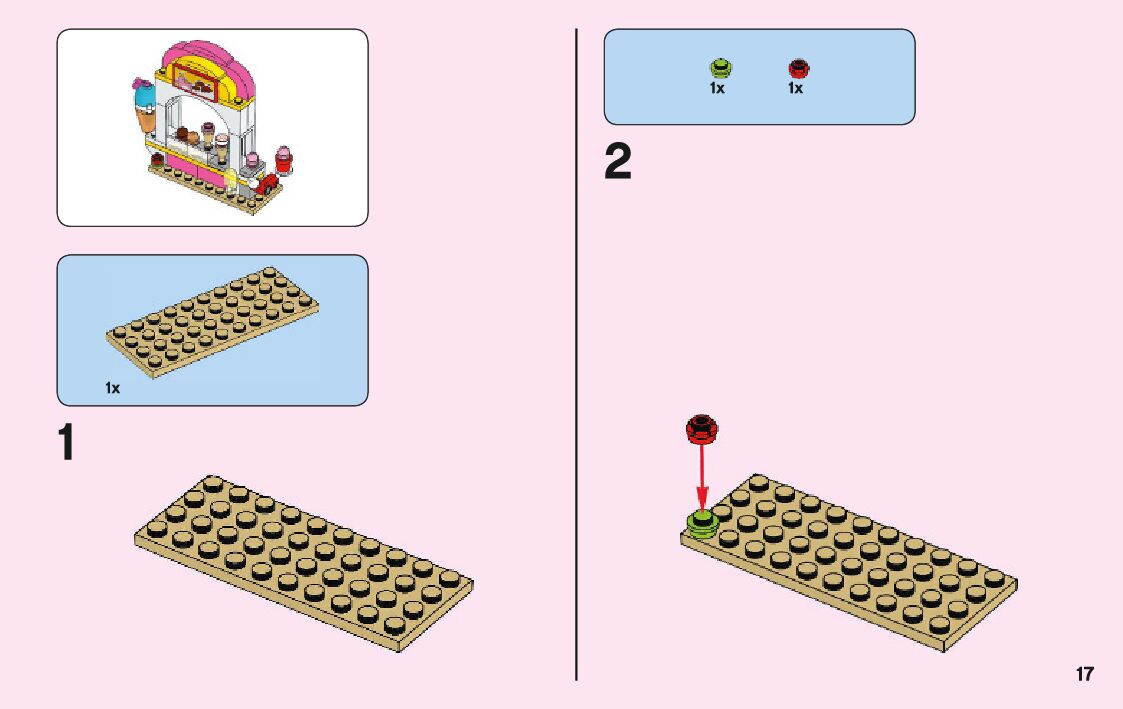 1x

1

1x 1x

2

17