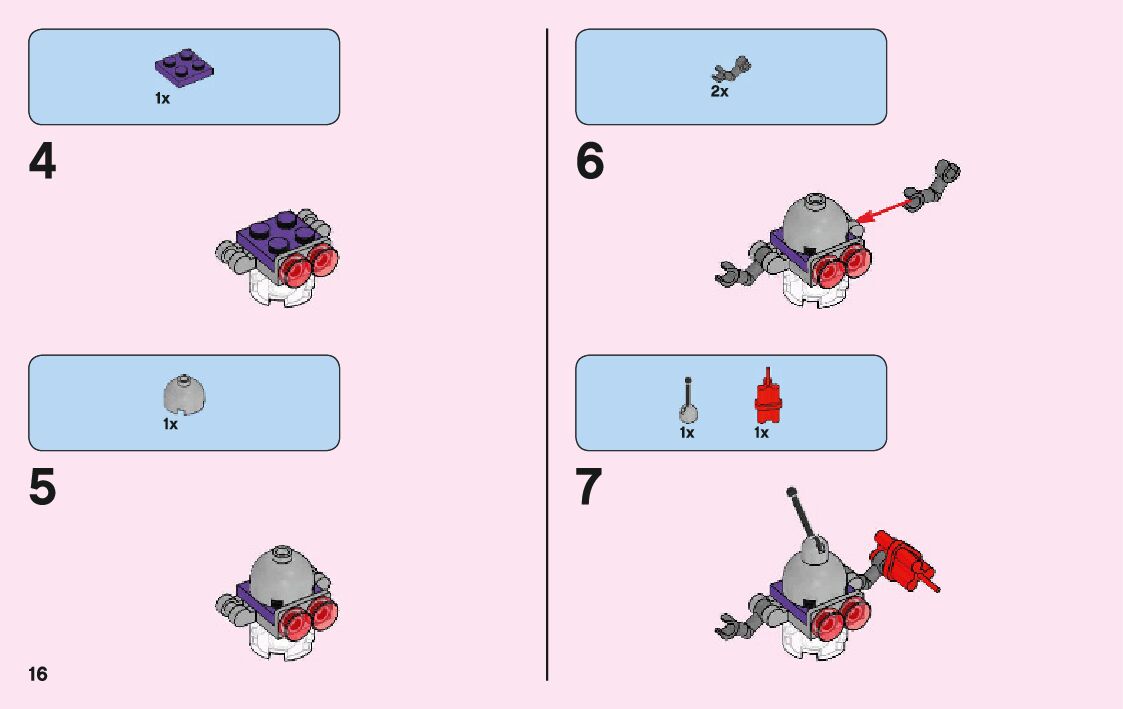 1x

4

1x

5

16

2x

6

1x 1x

7