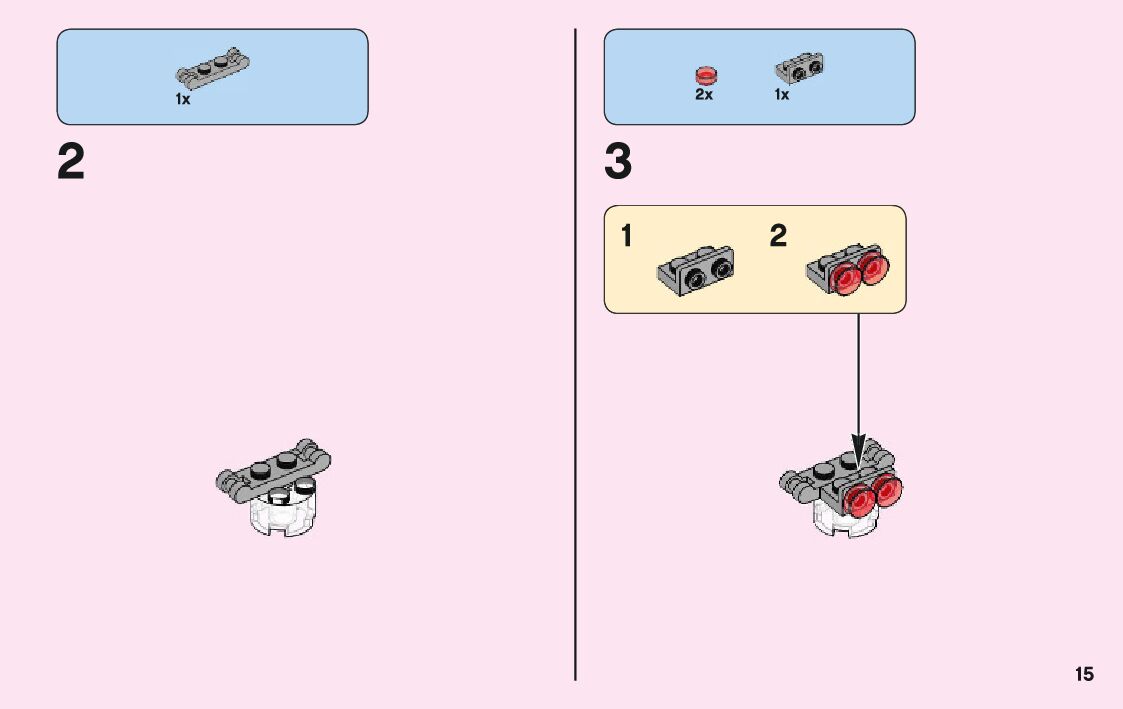 1x

2

2x 1x

3

1 2

15