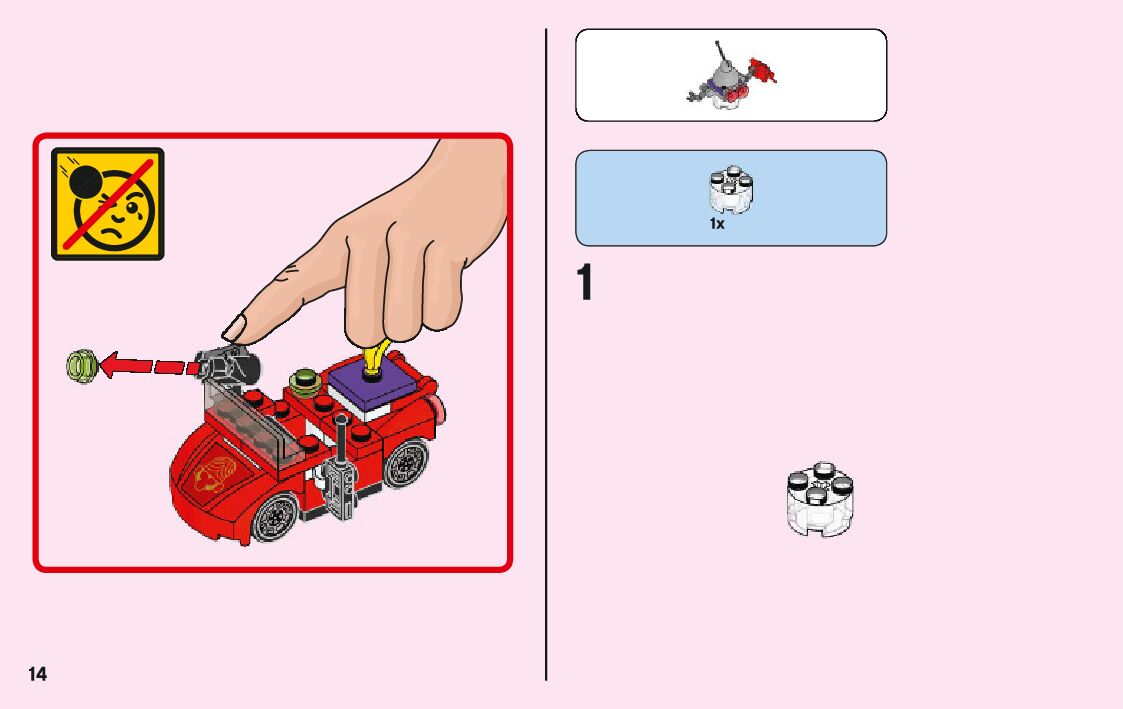 1x

1

14