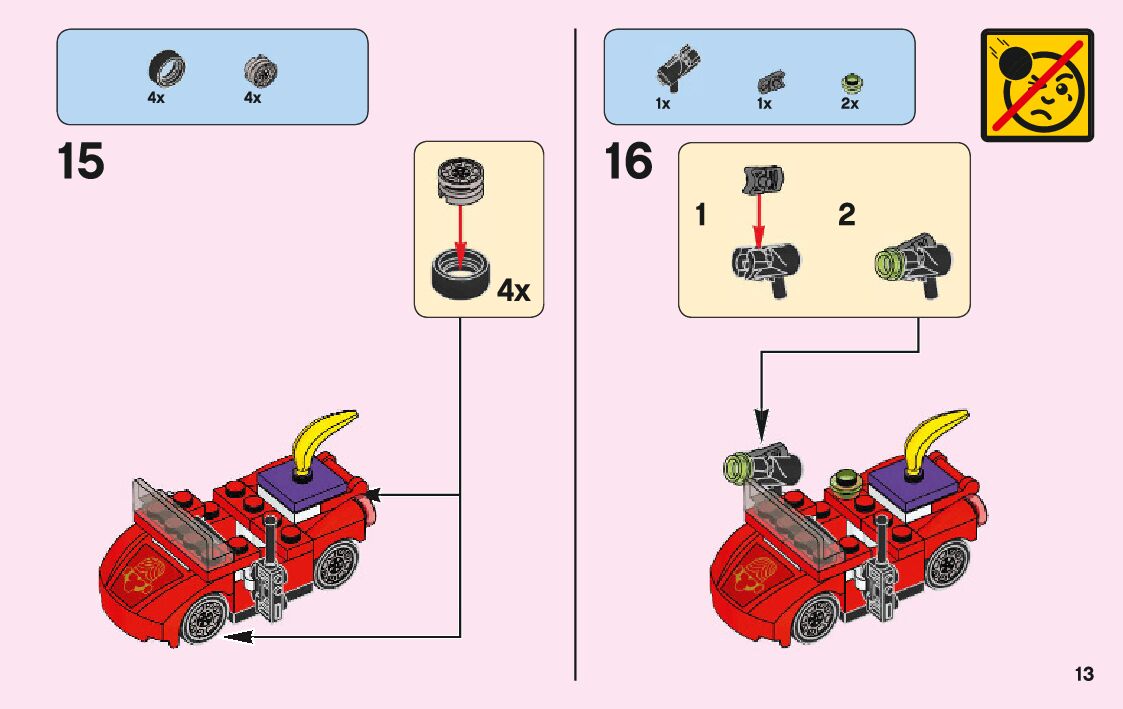 4x 4x

15

4x

1x 1x 2x

16

1

2

13