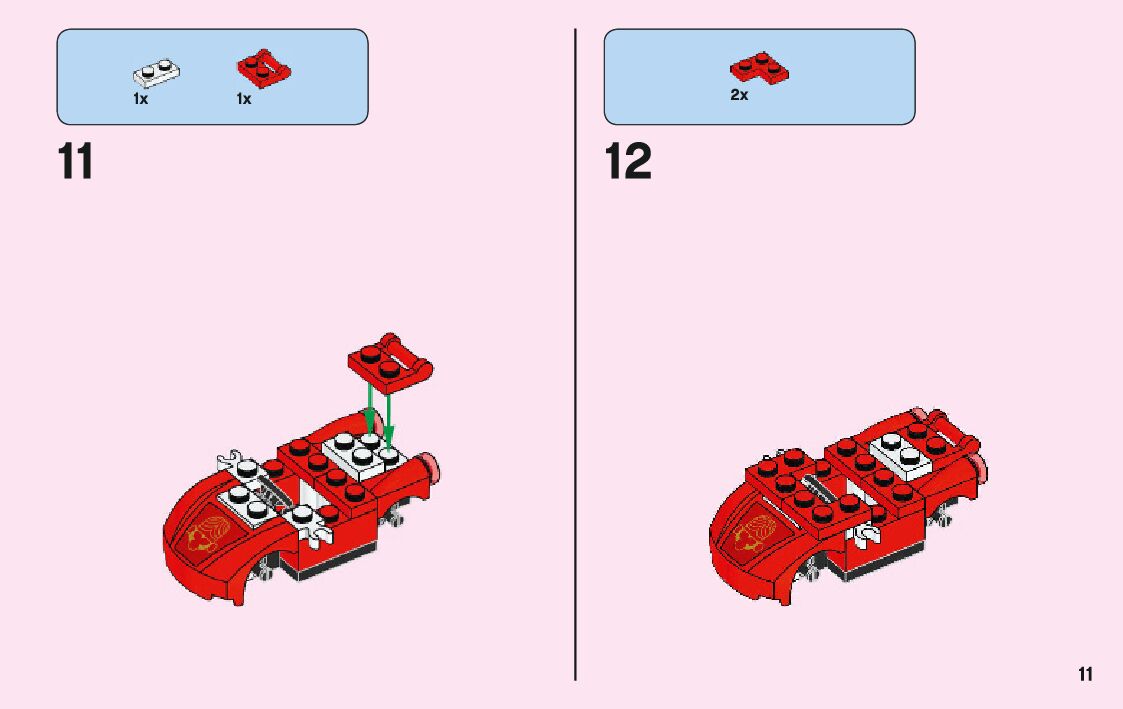 1x 1x

11

2x

12

11