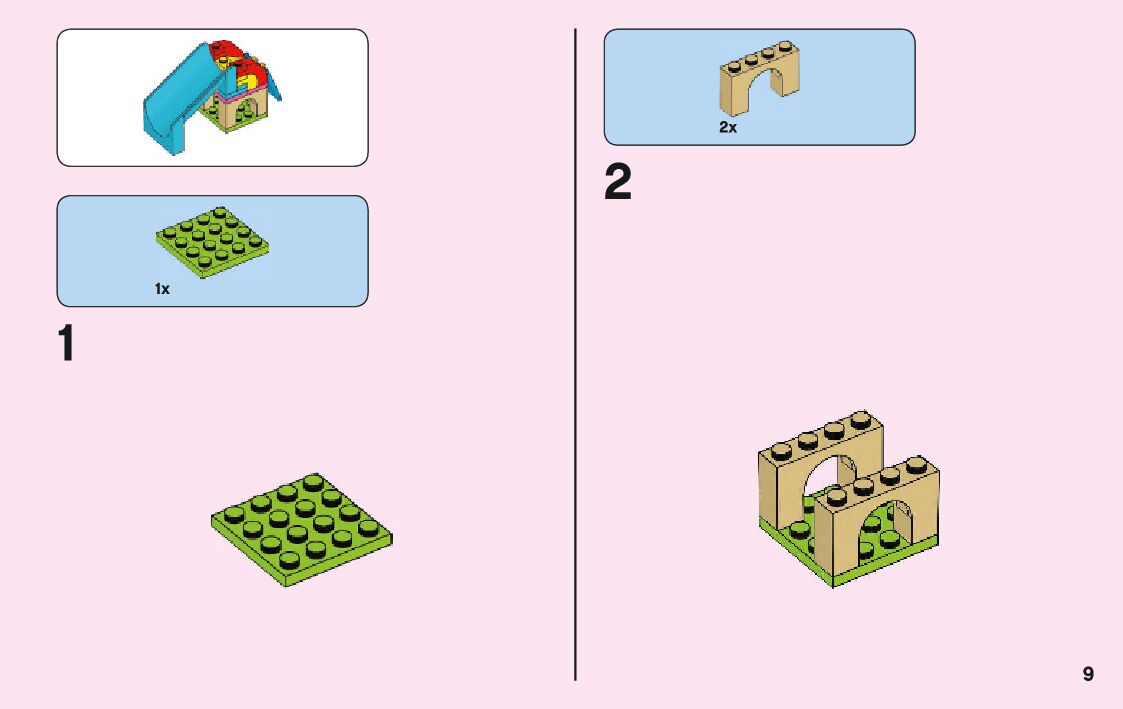 1x

1

2x

2

9