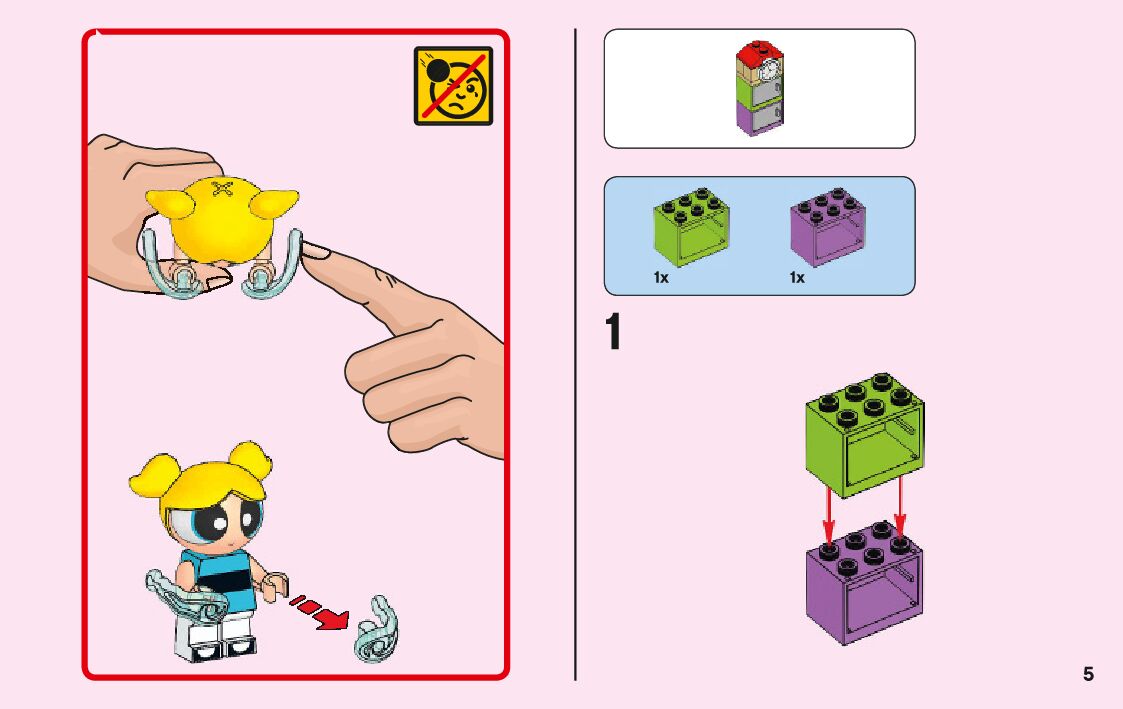 1x

1x

1

5