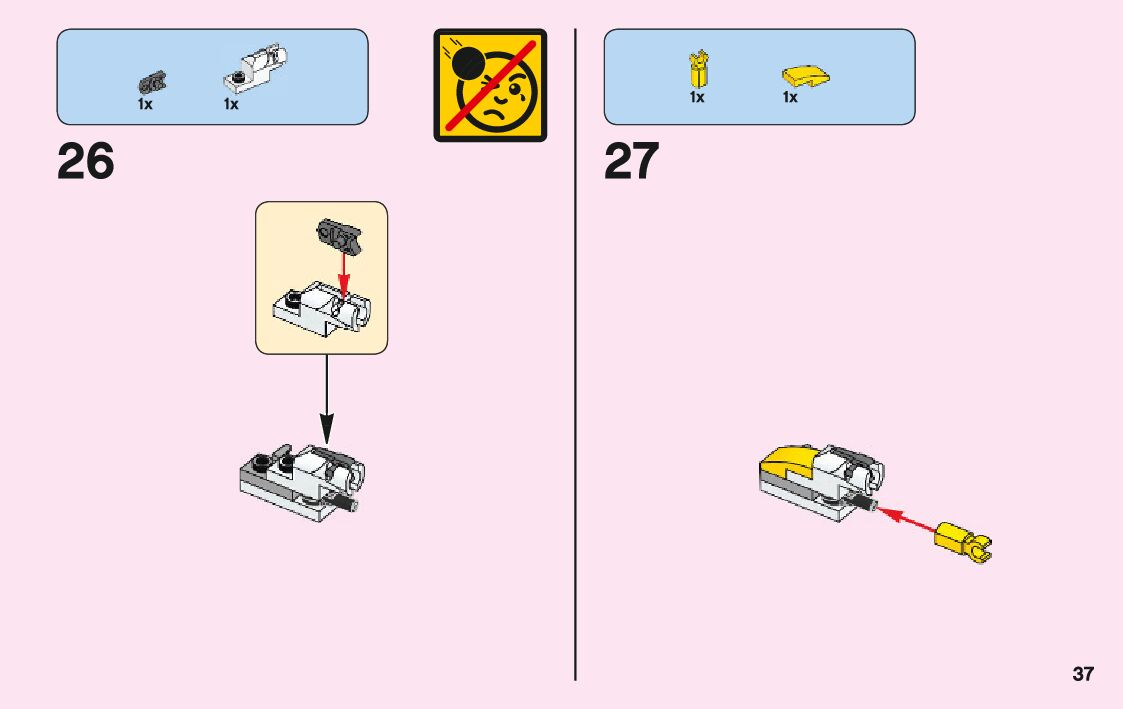 1x 1x

26

1x 1x

27

37