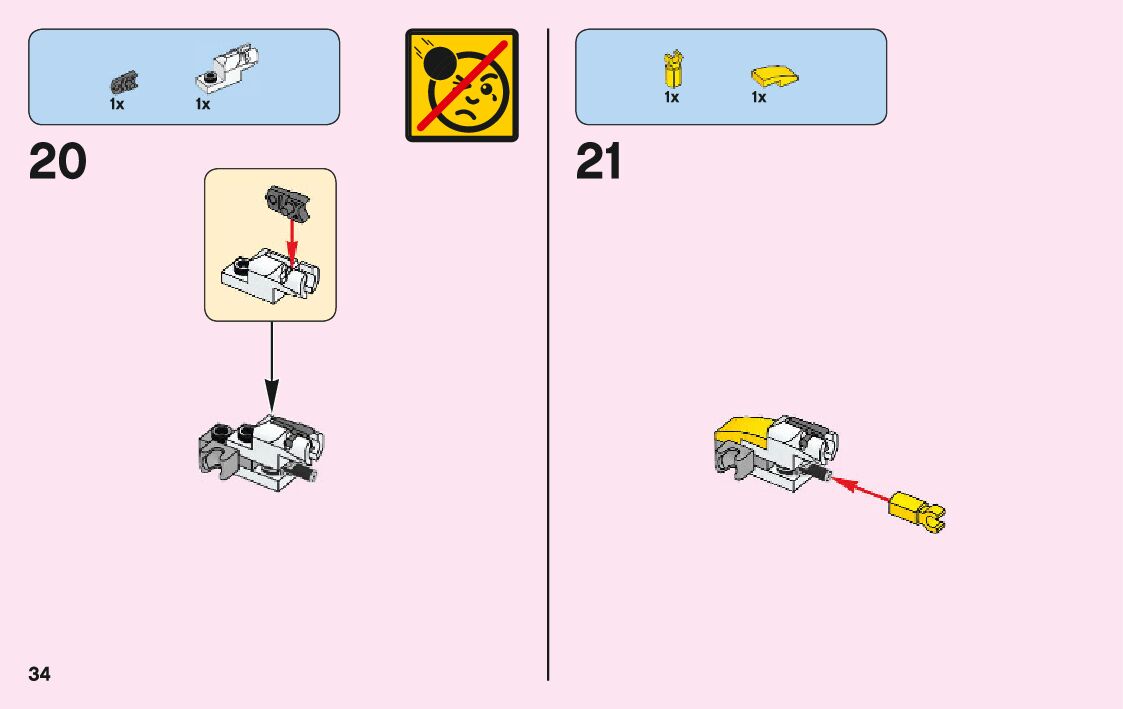 1x 1x

20

1x 1x

21

34