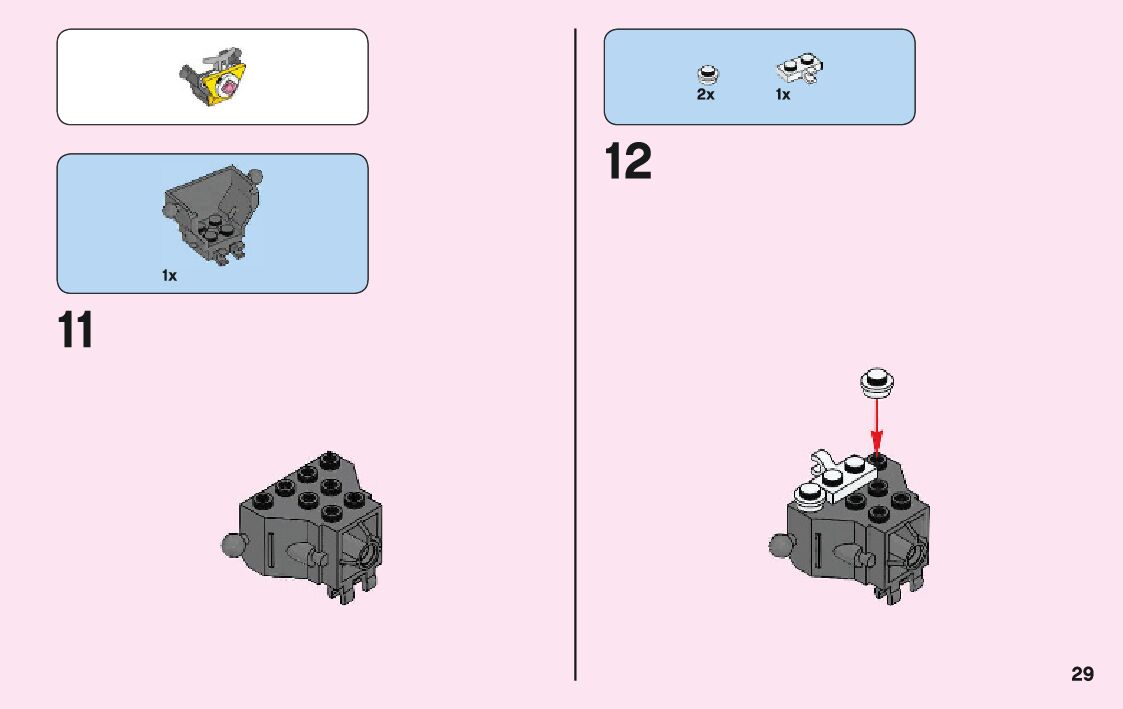 1x

11

2x 1x

12

29