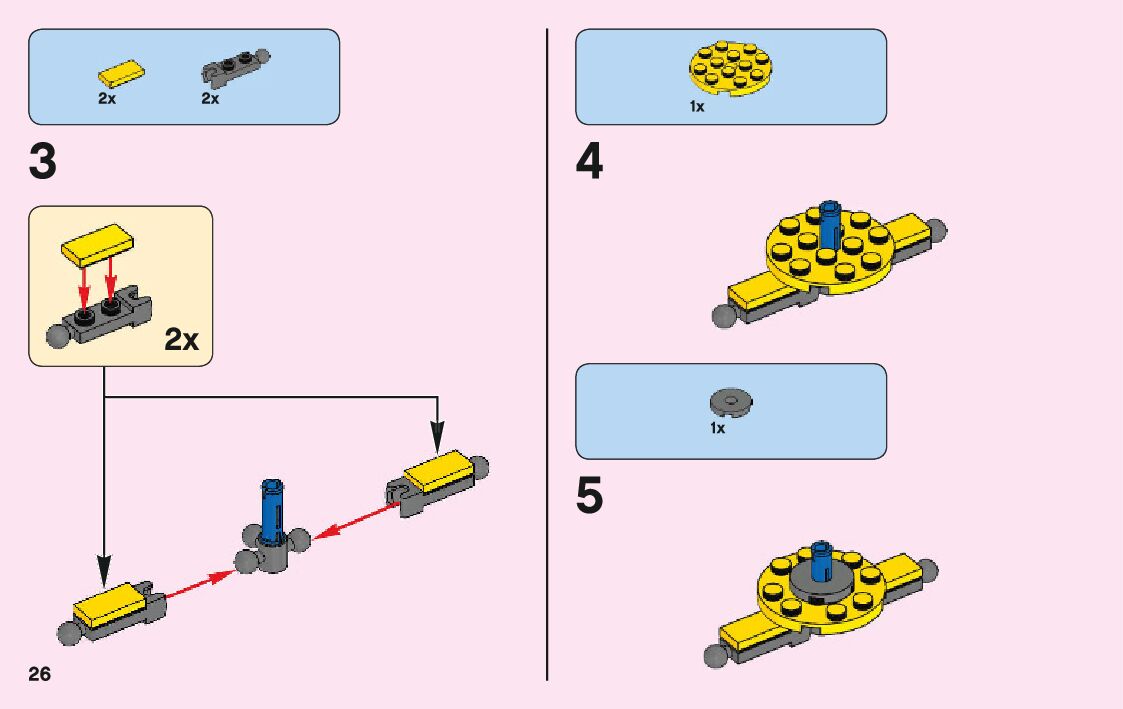 2x 2x

3

2x

26

1x

4

1x

5