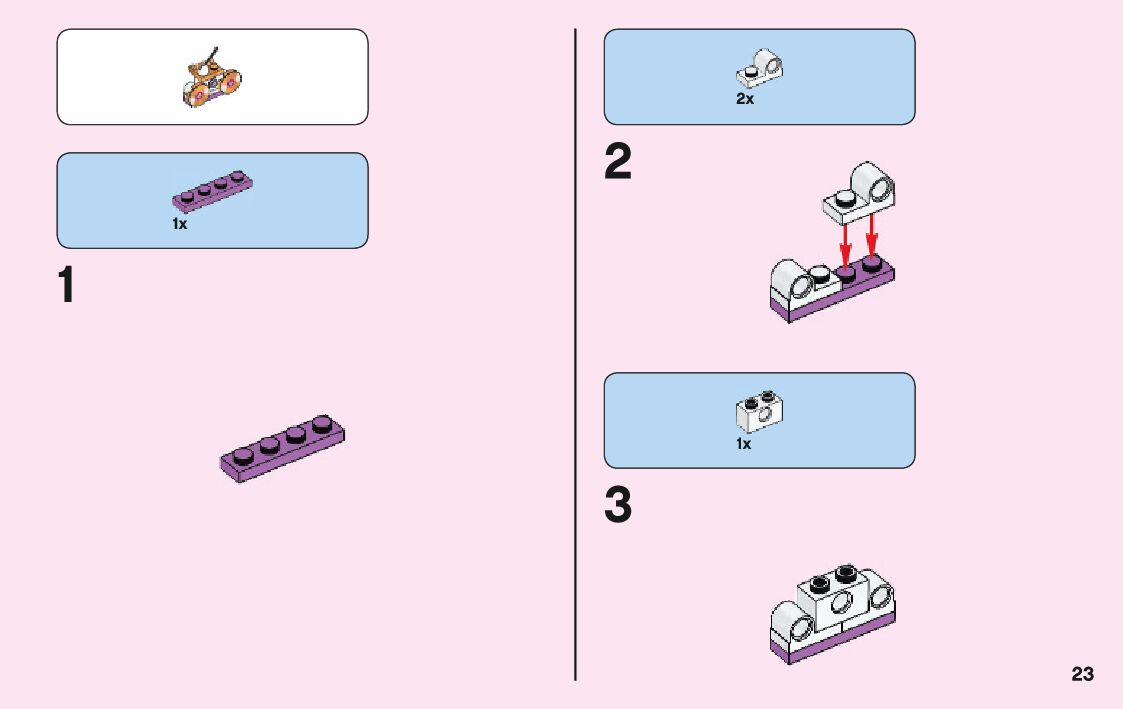 1x

1

2x

2

1x

3

23