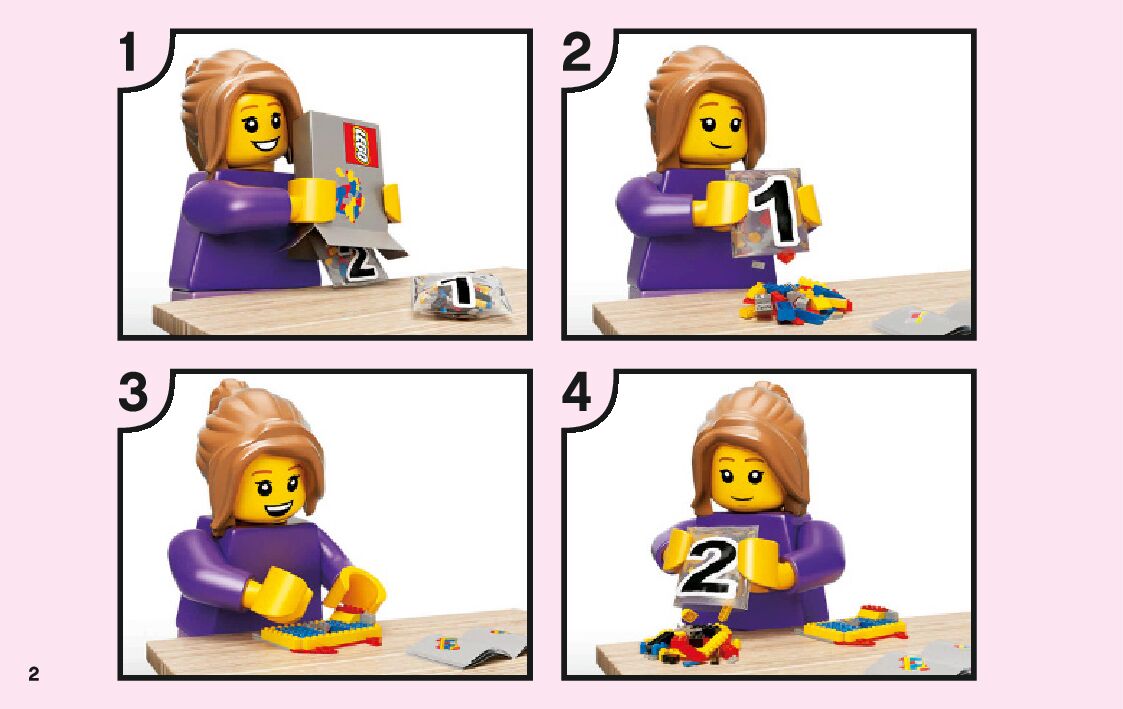 1

LEGO

2

1

2

1

3

4

2

2