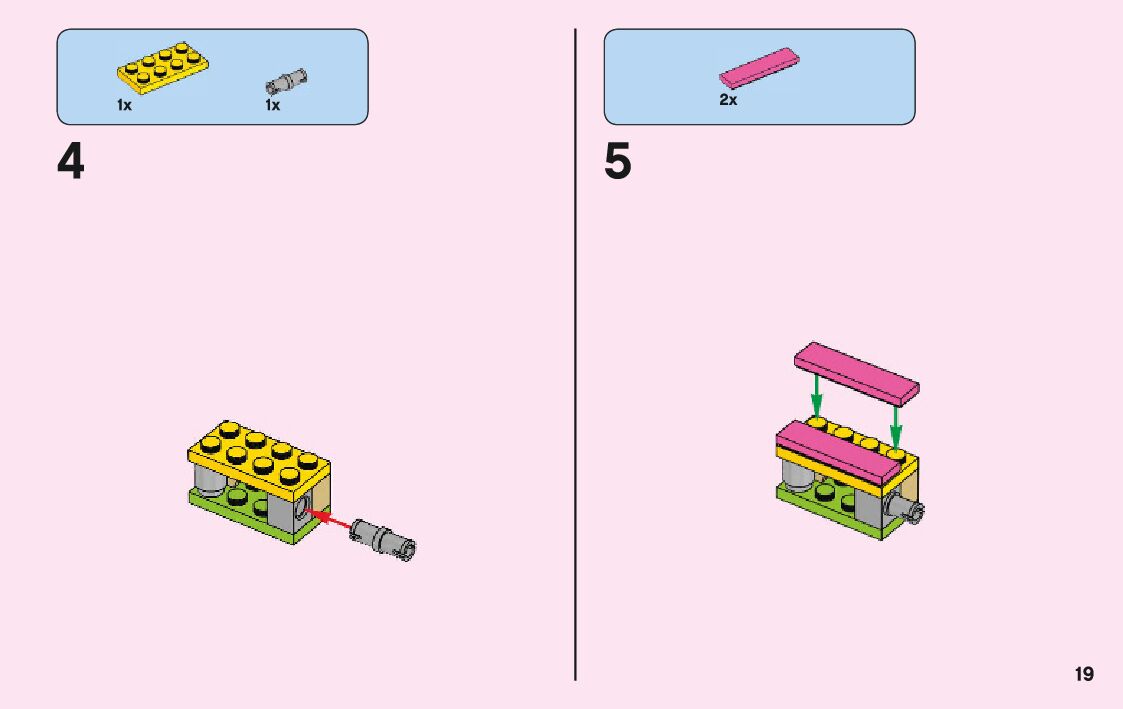 1x 1x

4

2x

5

19