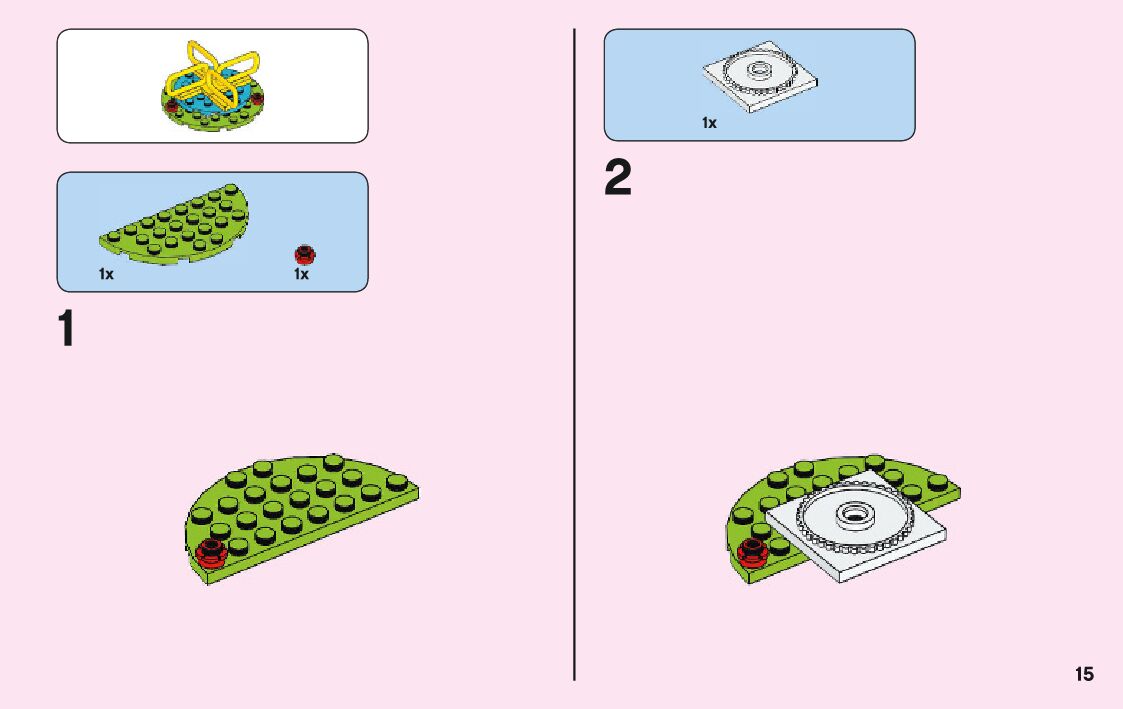 1x

1x

1

1x

2

15