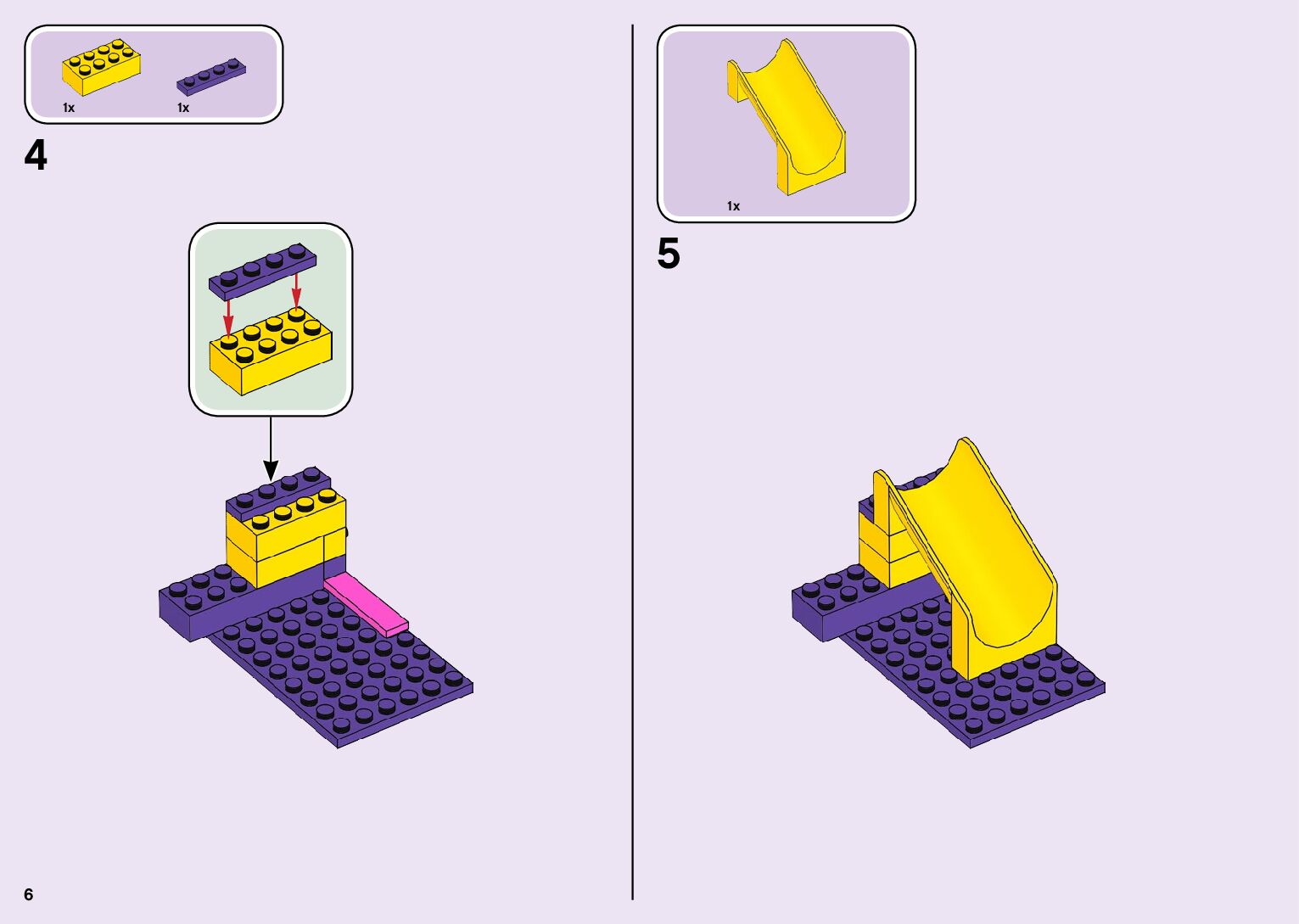 1x 1x

4

1x

5

6