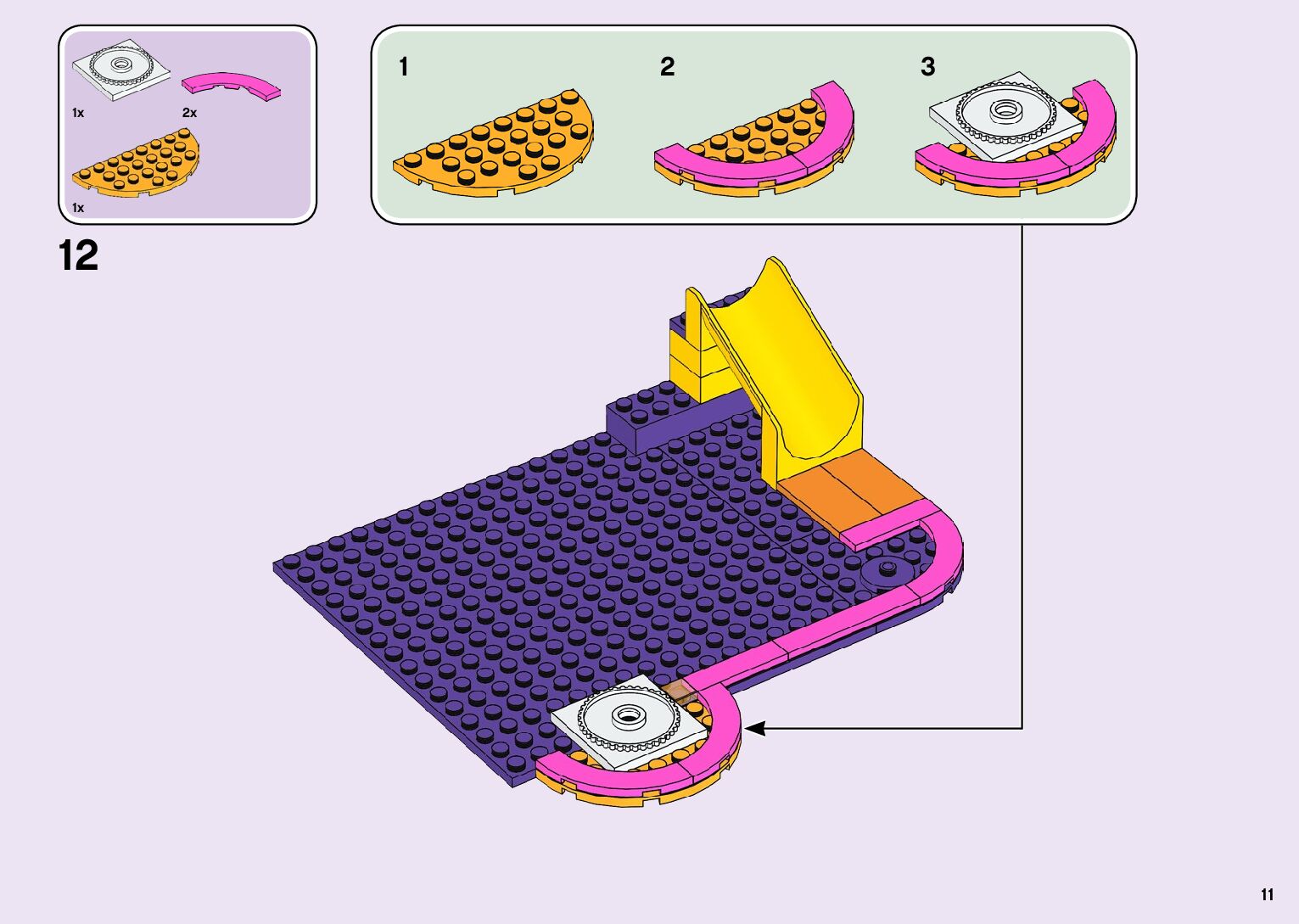 1x

2x

1x

12

1

2

3

11