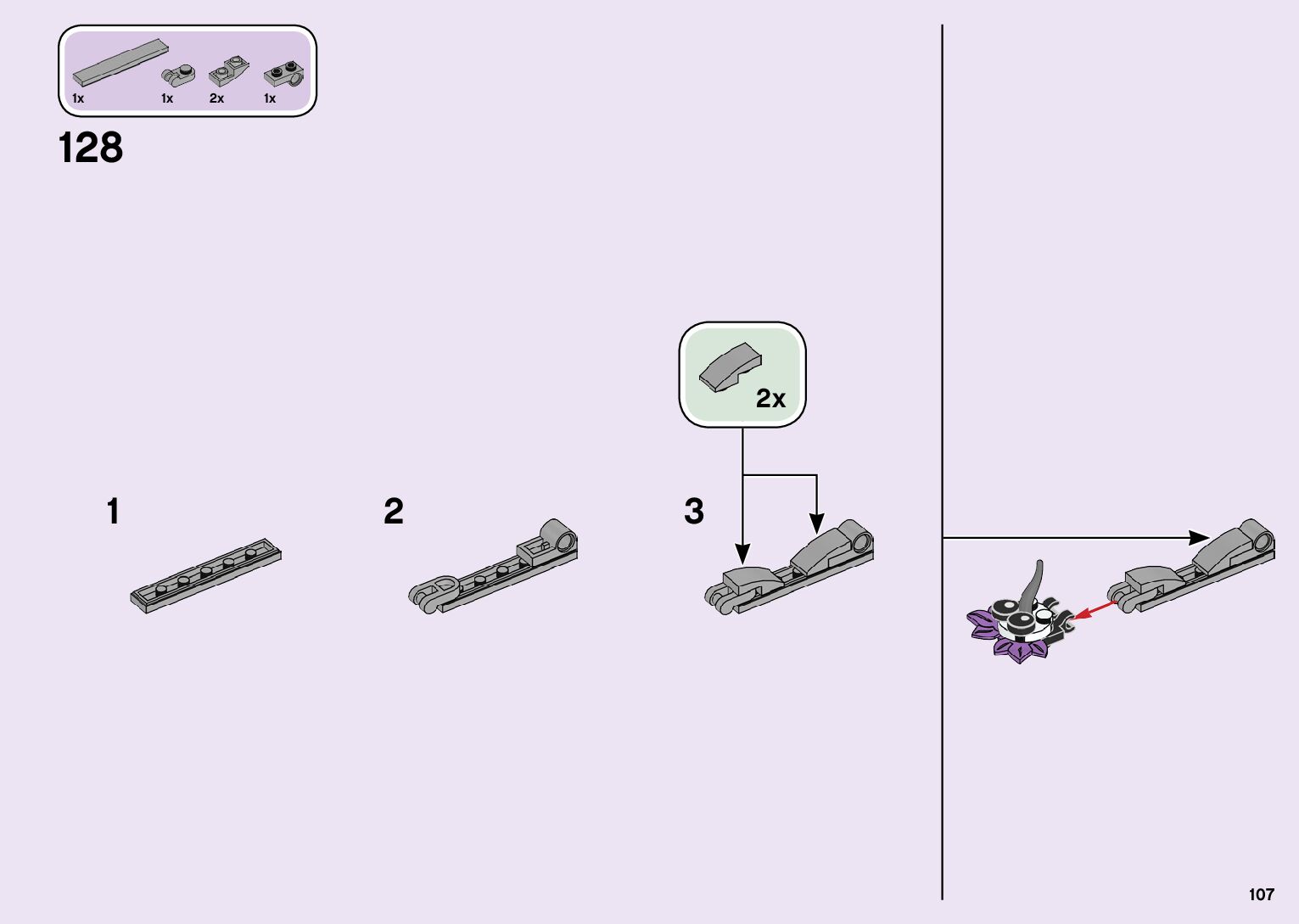 1x 1x 2x 1x

128

2x

1

2

3

107