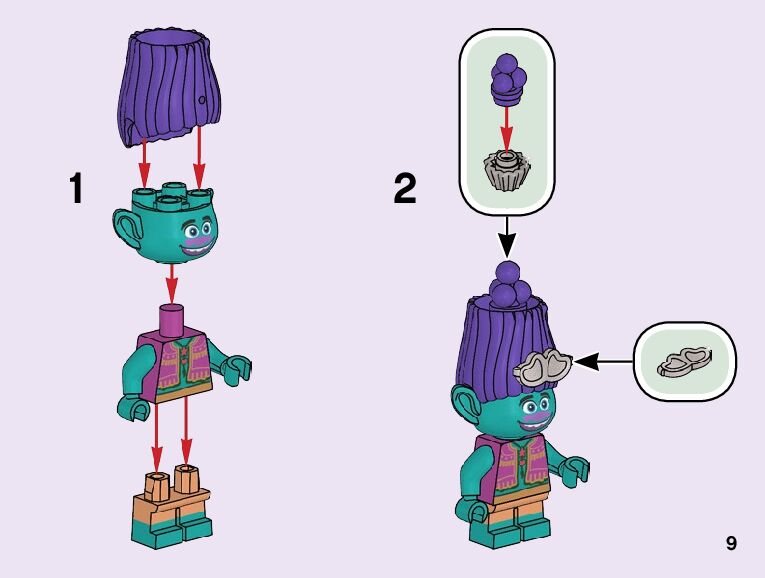 1

2

9