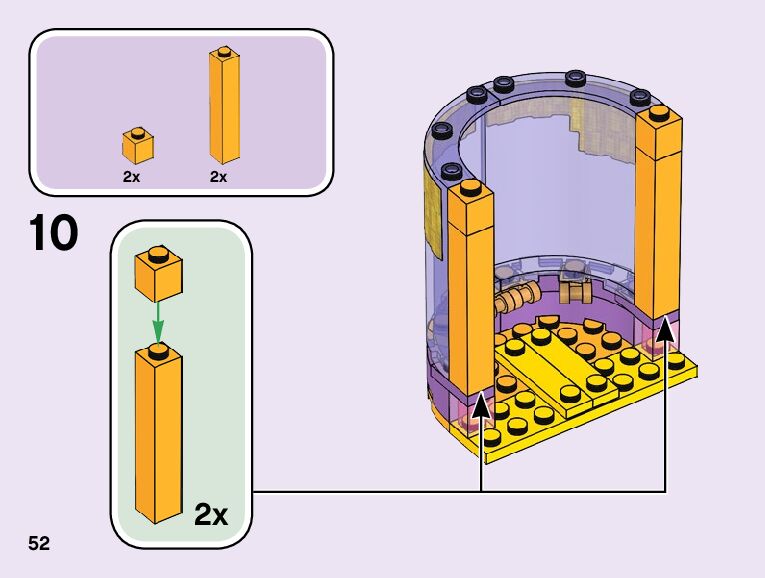 2x 2x

10

2x

52