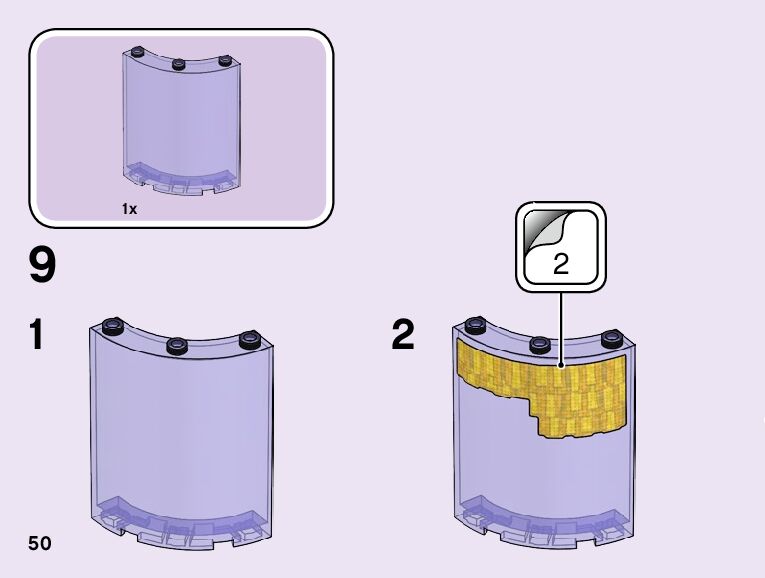 1x

9

1

2

2

50