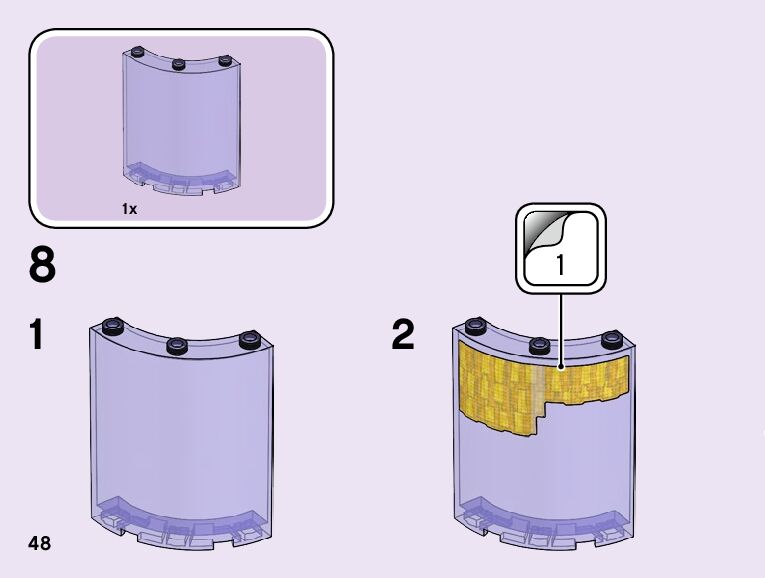 1x

8

1

2

1

48