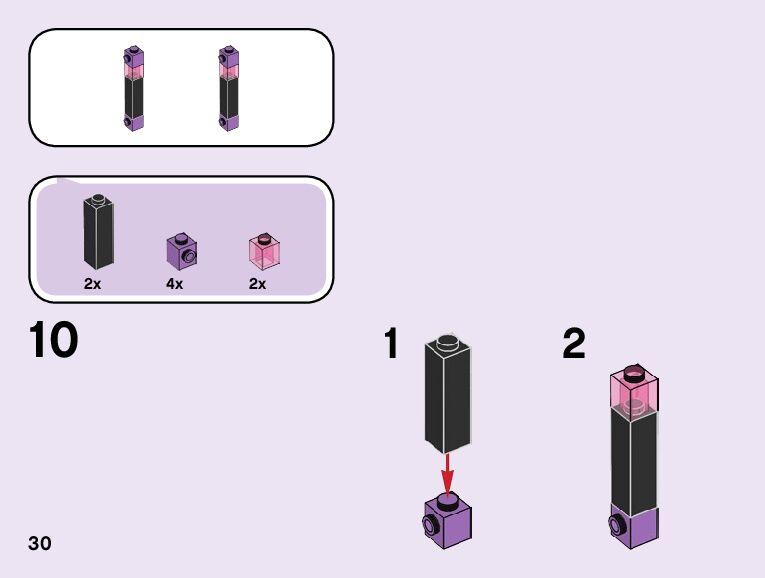 2x
4x
2x

10

1

2

30