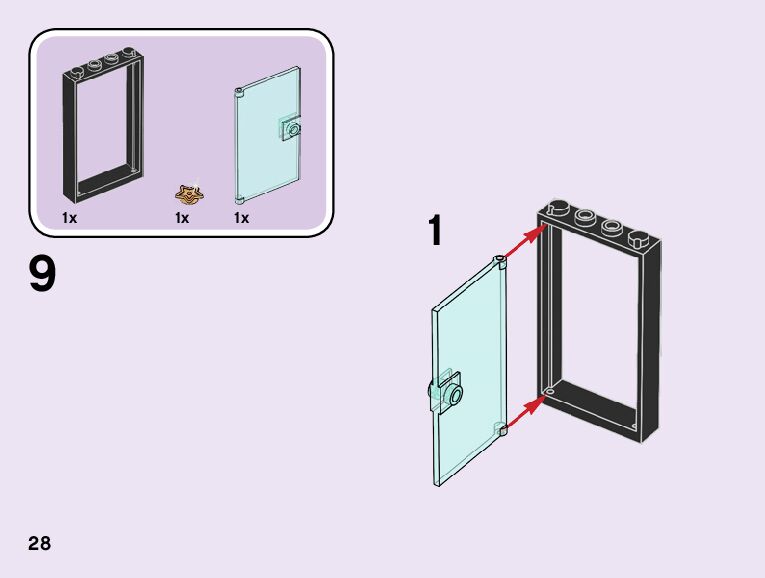 1x 1x 1x

9

1

28