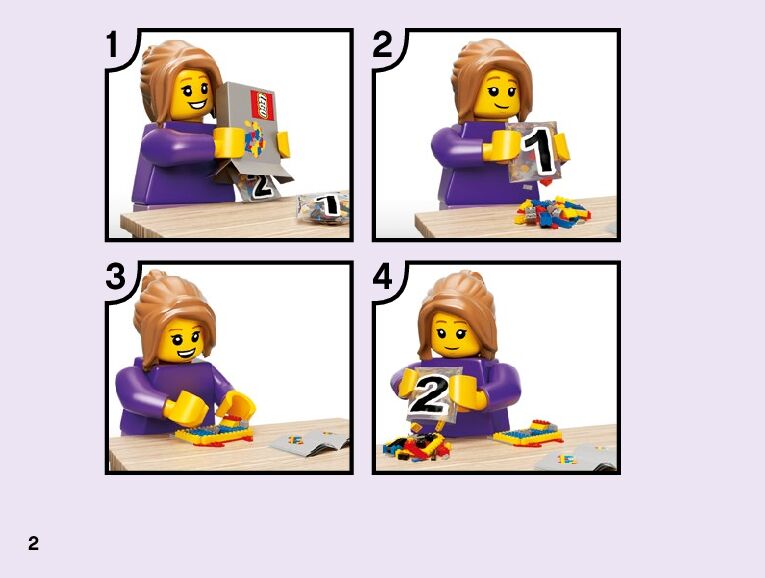 1

LEGO

2

1

2

1

3

4

2

2