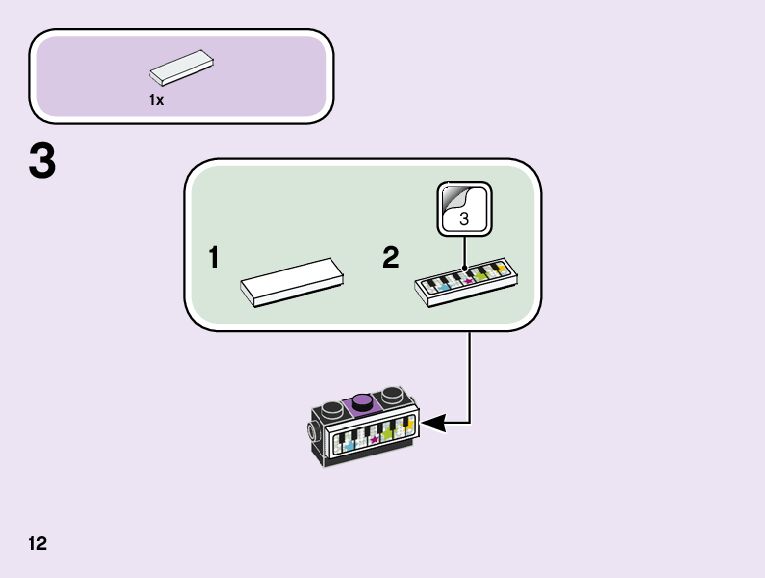 1x

3

1

2

3

12