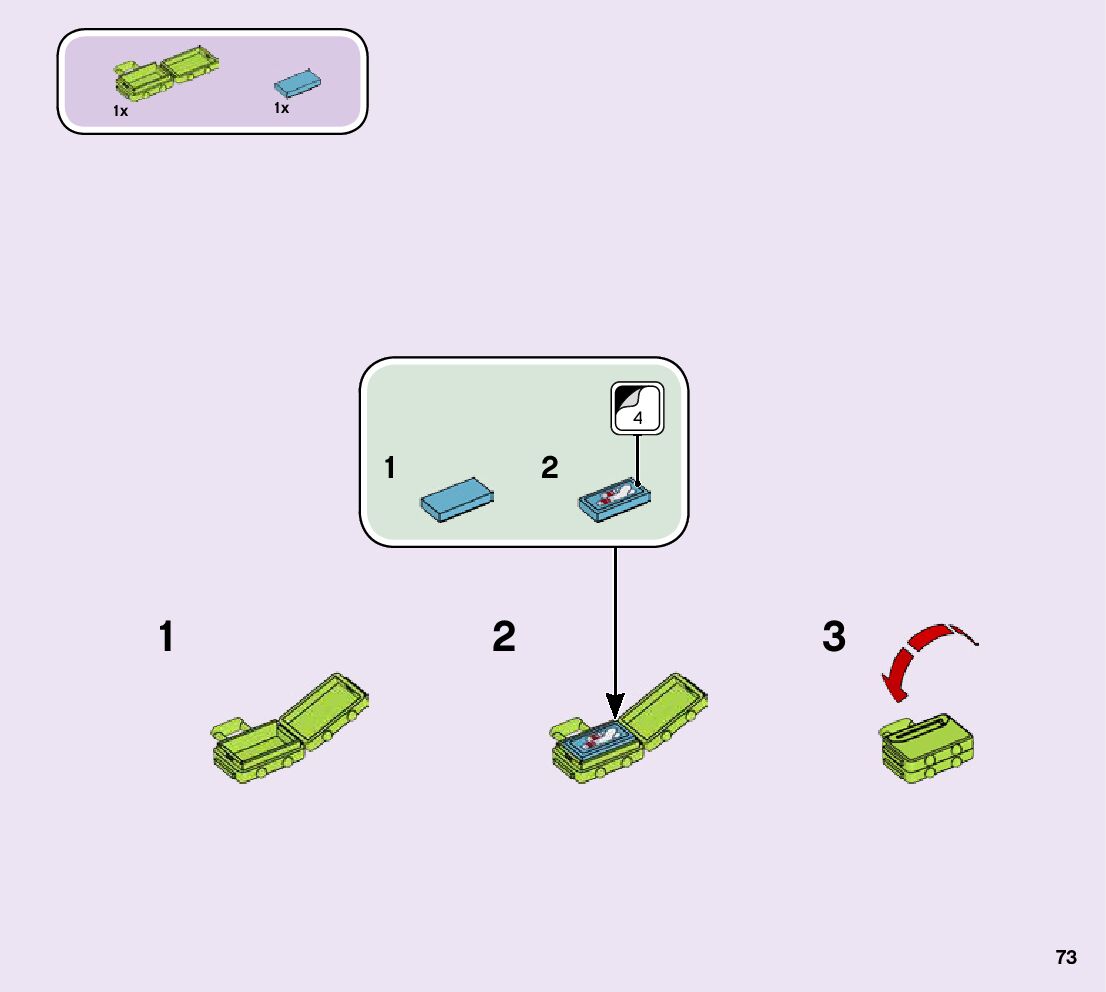 1x
1x

4
1
2

1
2
3

73