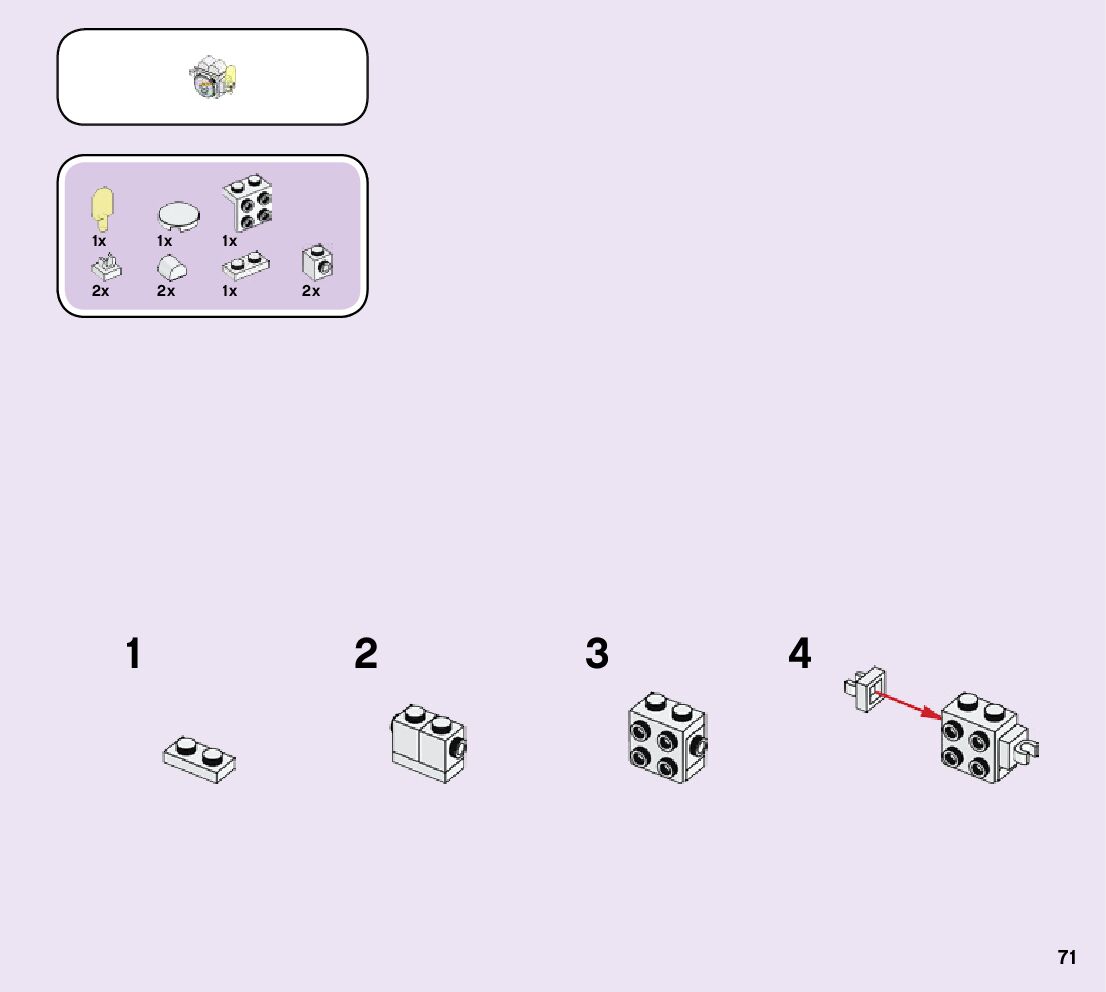 1x 1x 1x
2x 2x 1x 2x

1

2

3

4

71