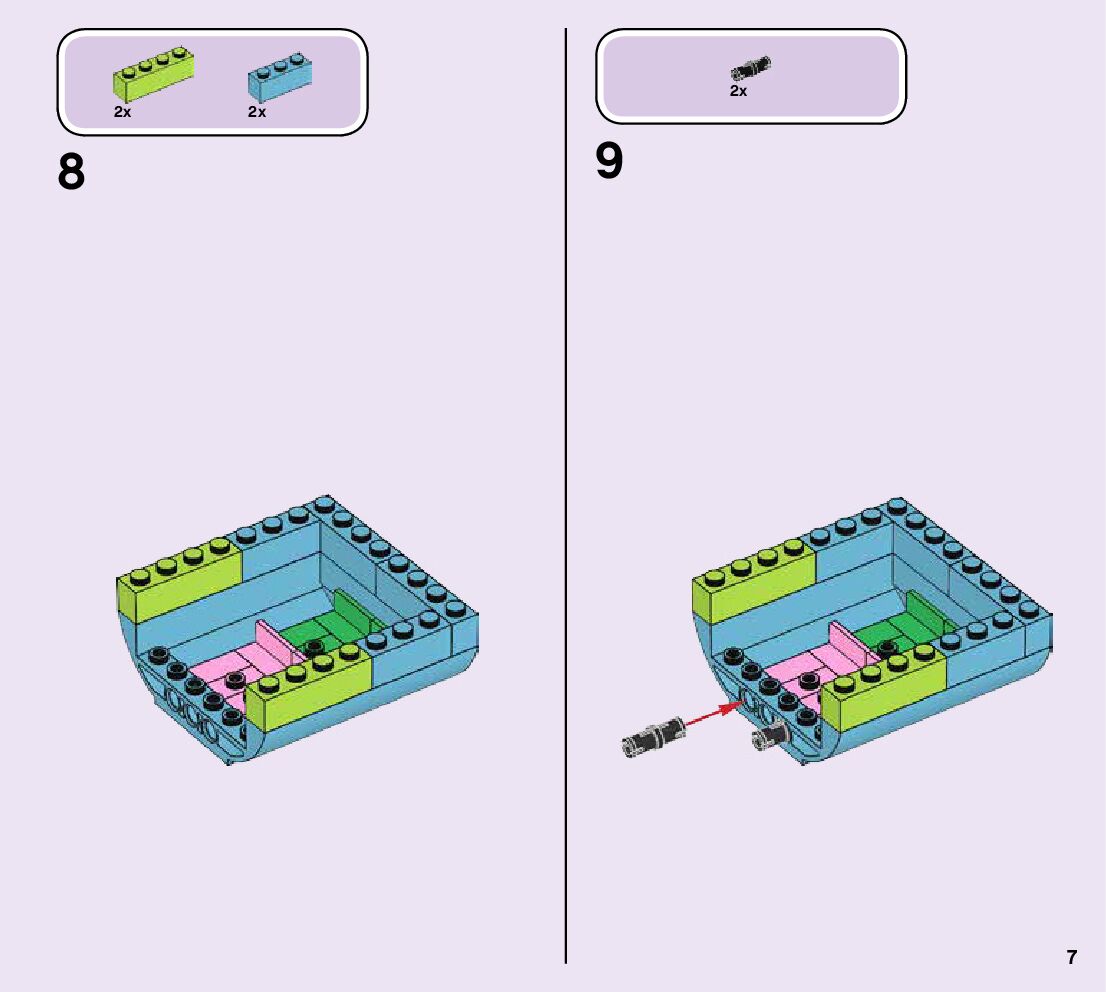 2x 2x

8

2x

9

7