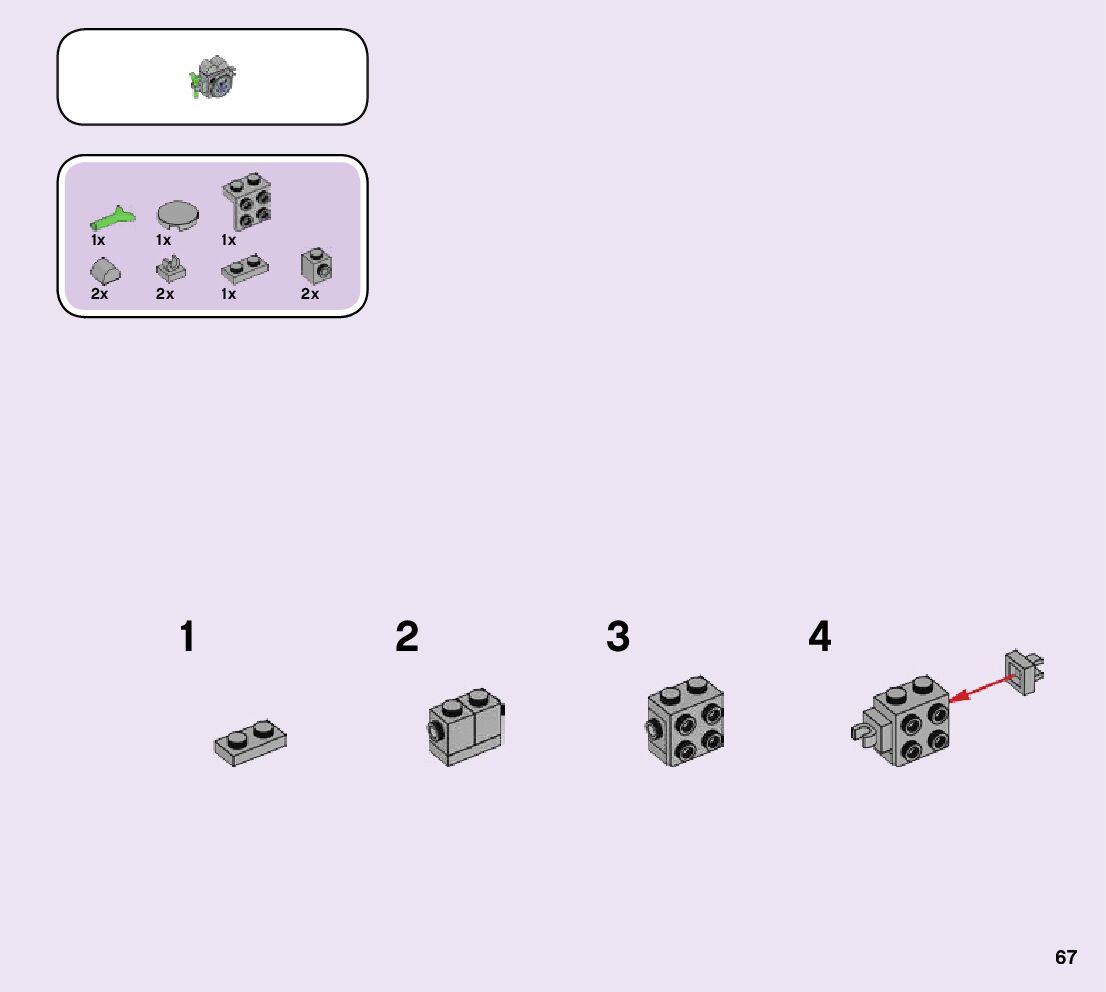 1x 1x 1x
2x 2x 1x 2x

1

2

3

4

67