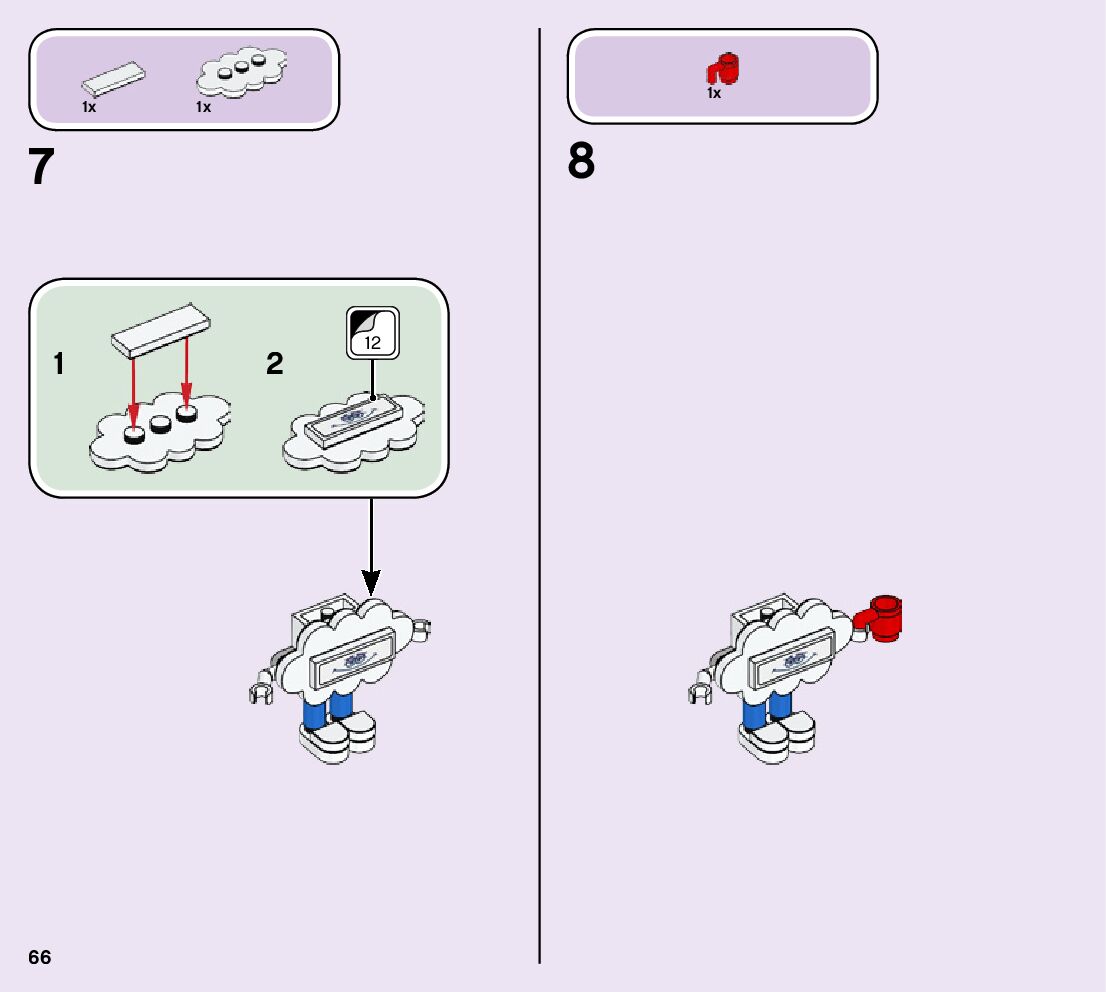 1x 1x

7

1

2

12

66

1x

8