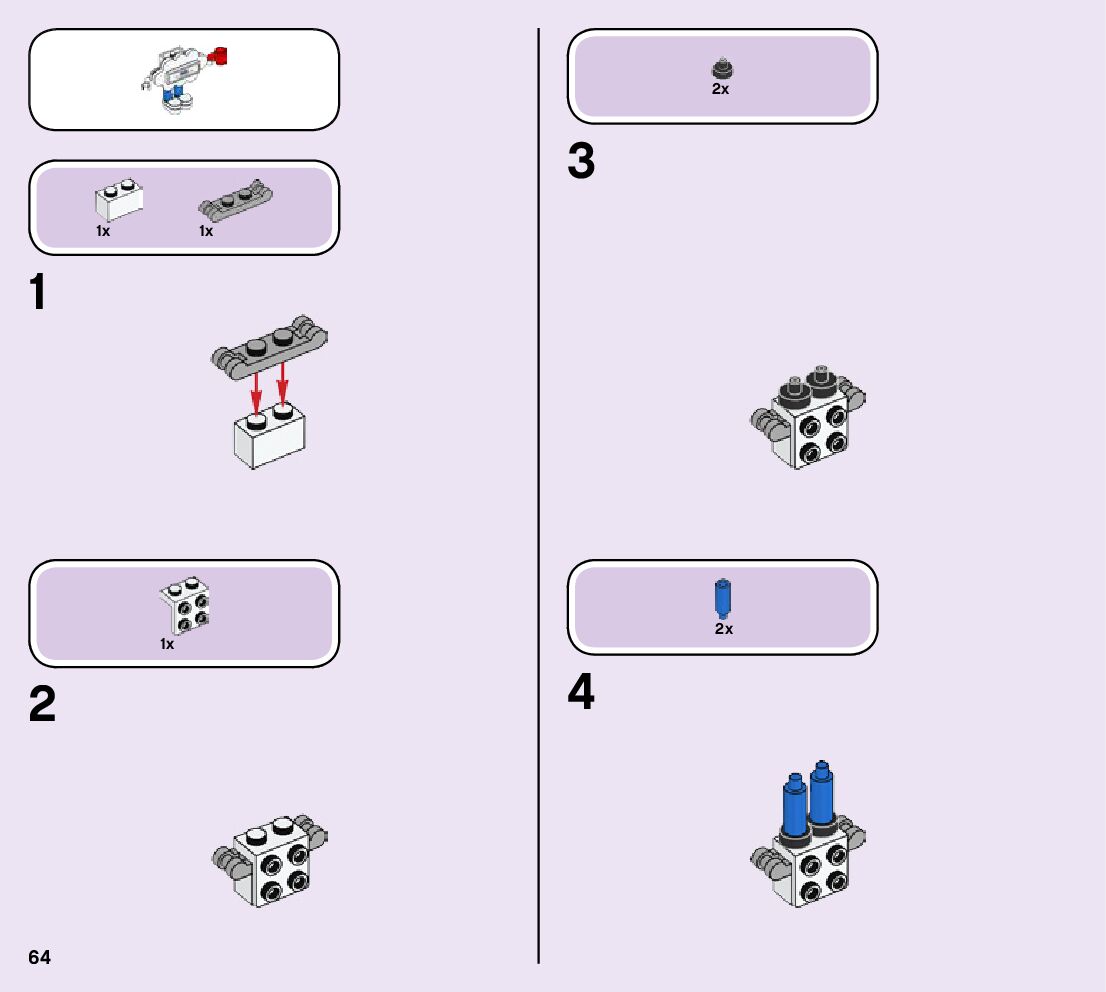 1x 1x

1

1x

2

64

2x

3

2x

4