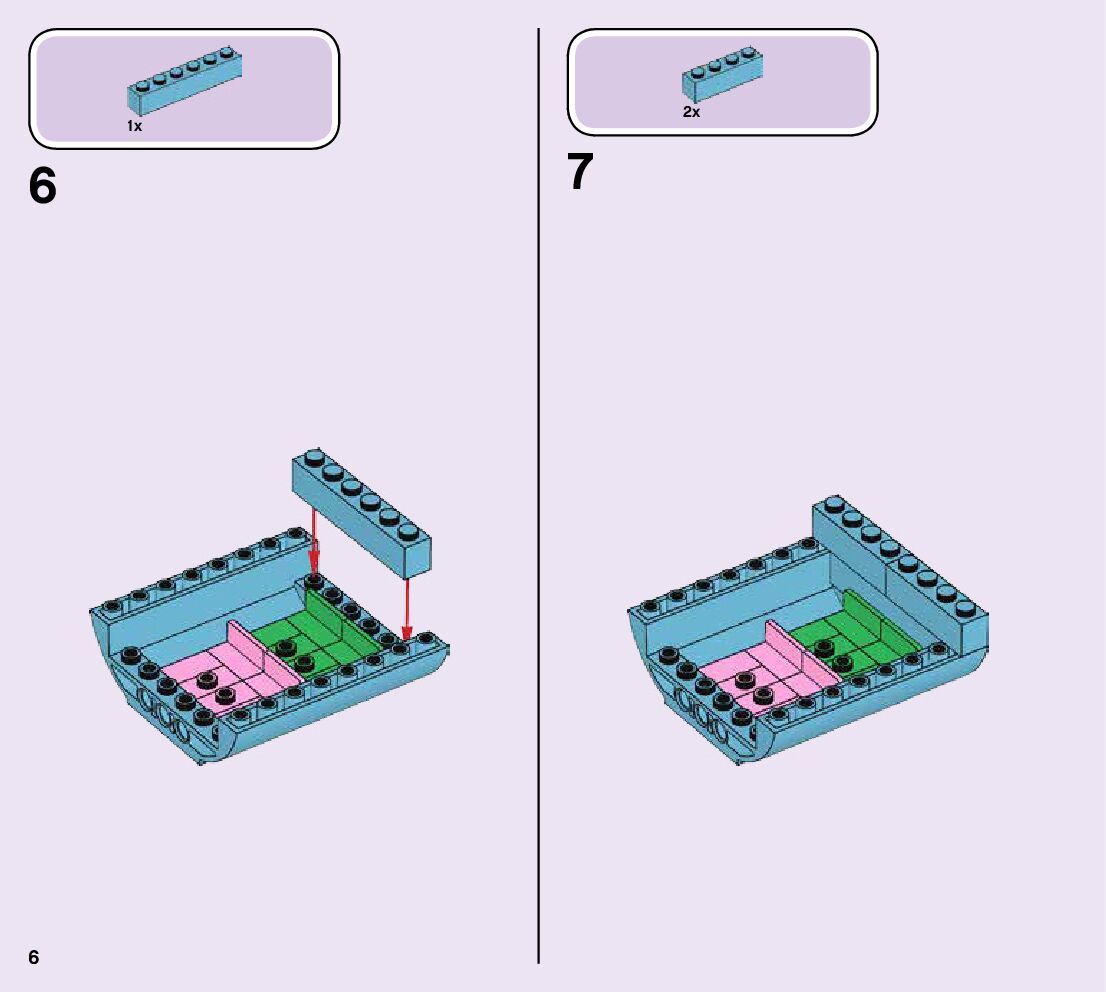 1x

6

2x

7

6