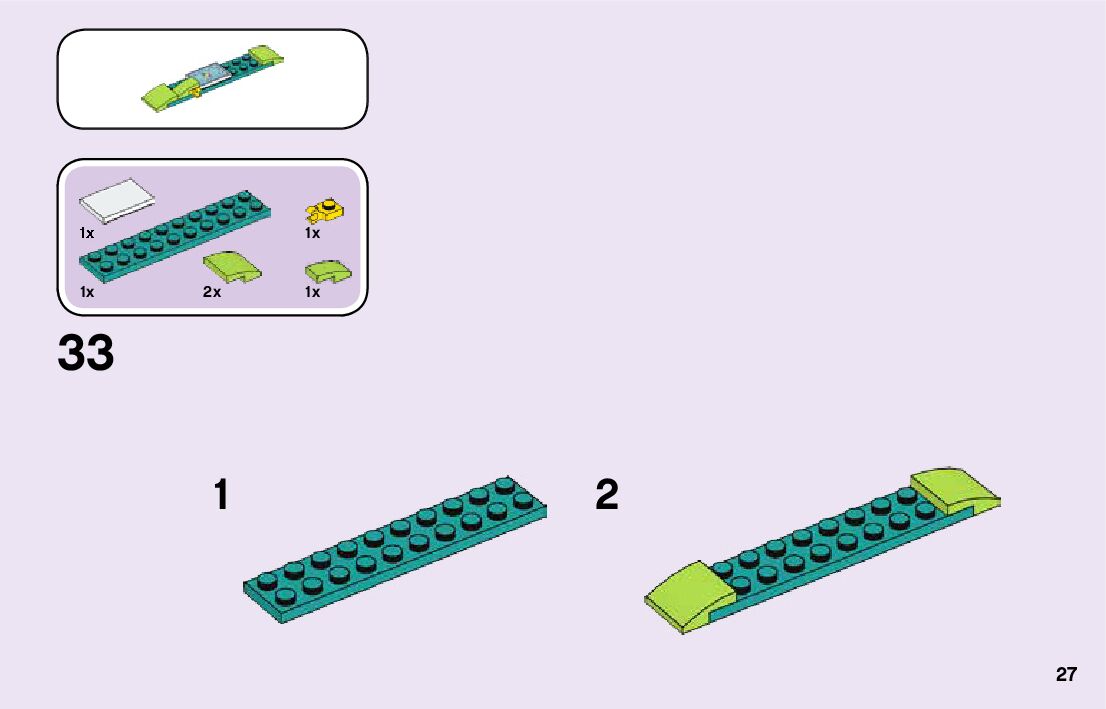 1x
1x
1x
2x
1x

33

1

2

27