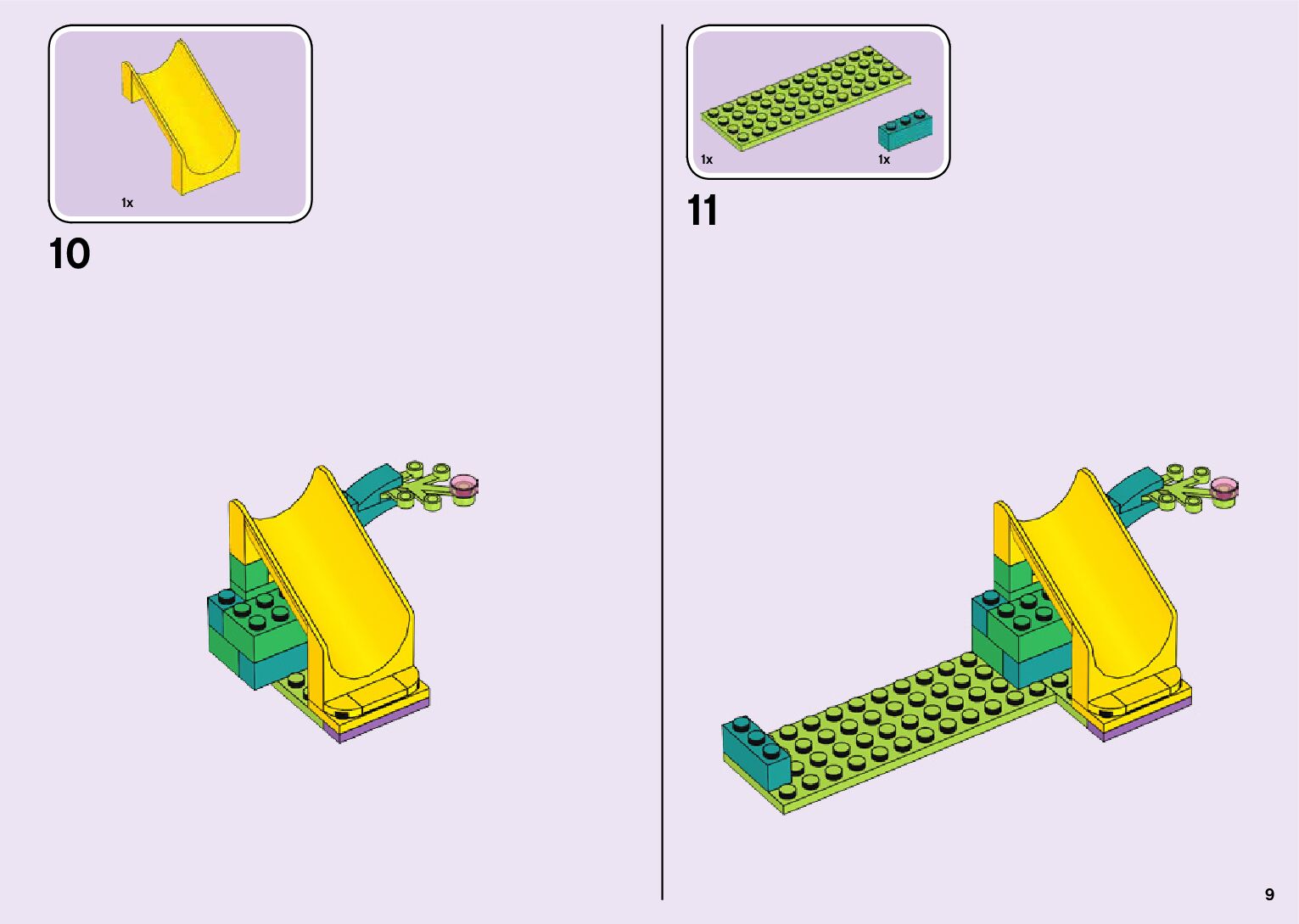 1x

10

1x

1x

11

9