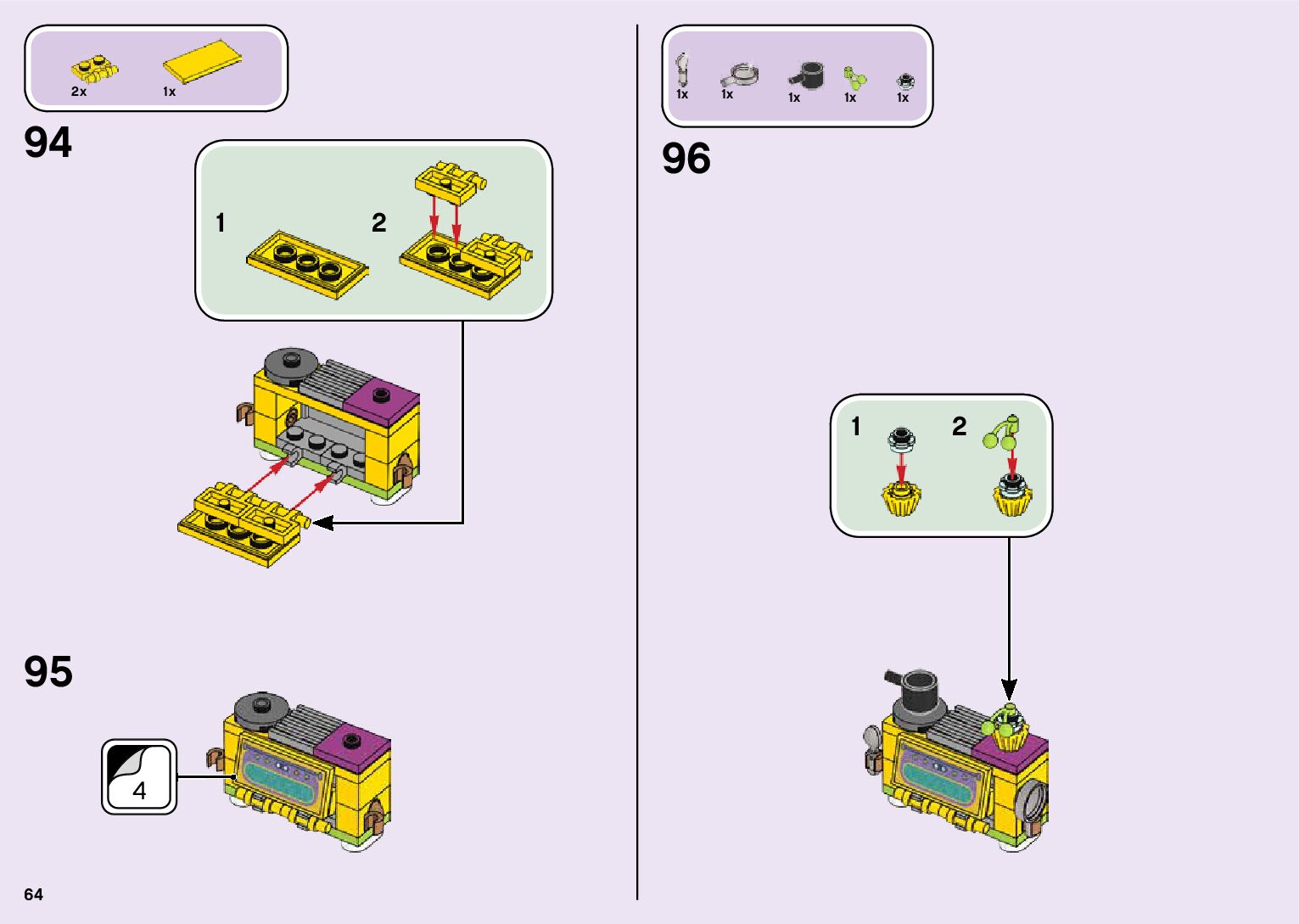 2x 1x

94

1 2

95

4

64

1x 1x 1x 1x 1x

96

1 2