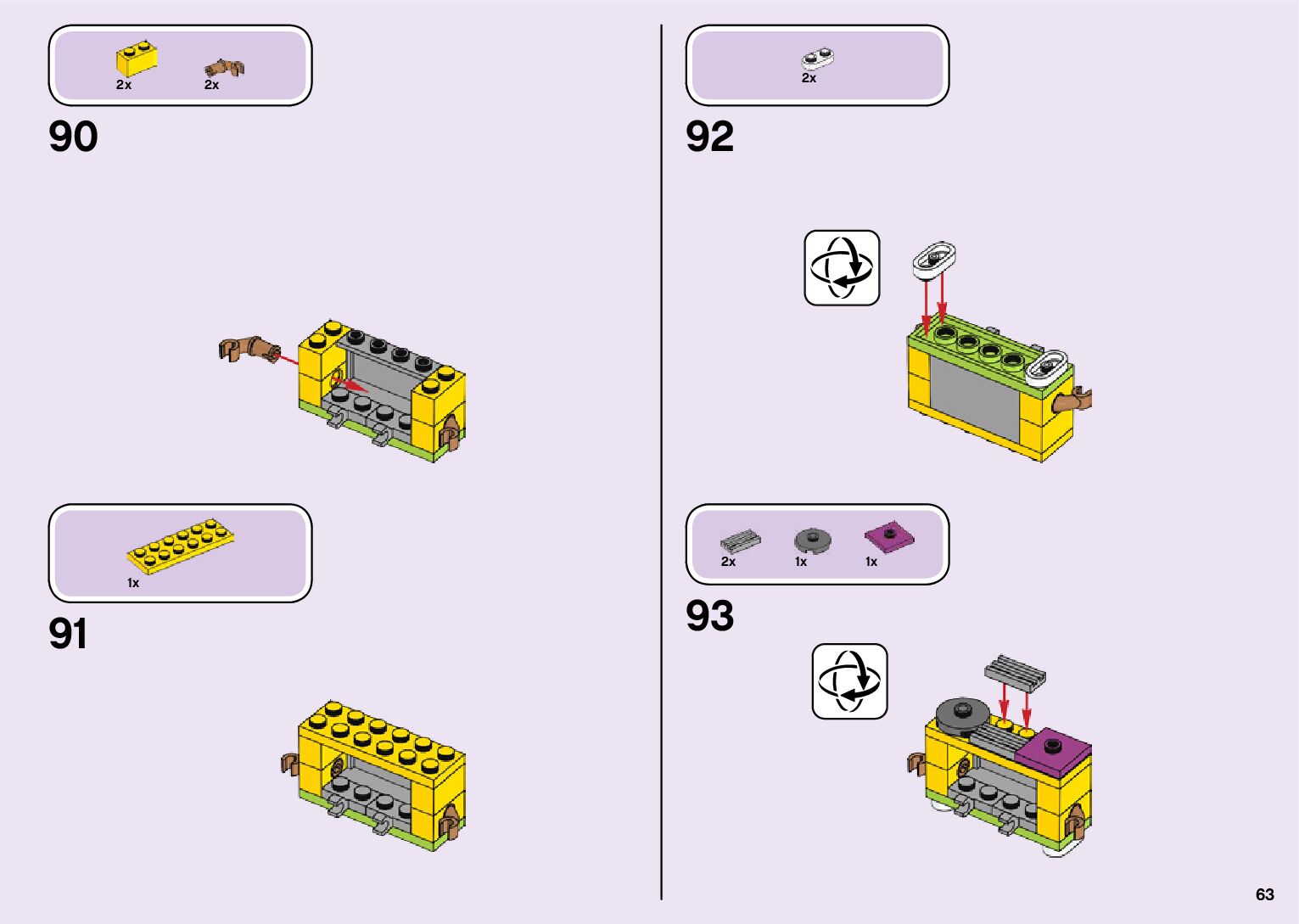 2x 2x

90

1x

91

2x

92

2x 1x 1x

93

63