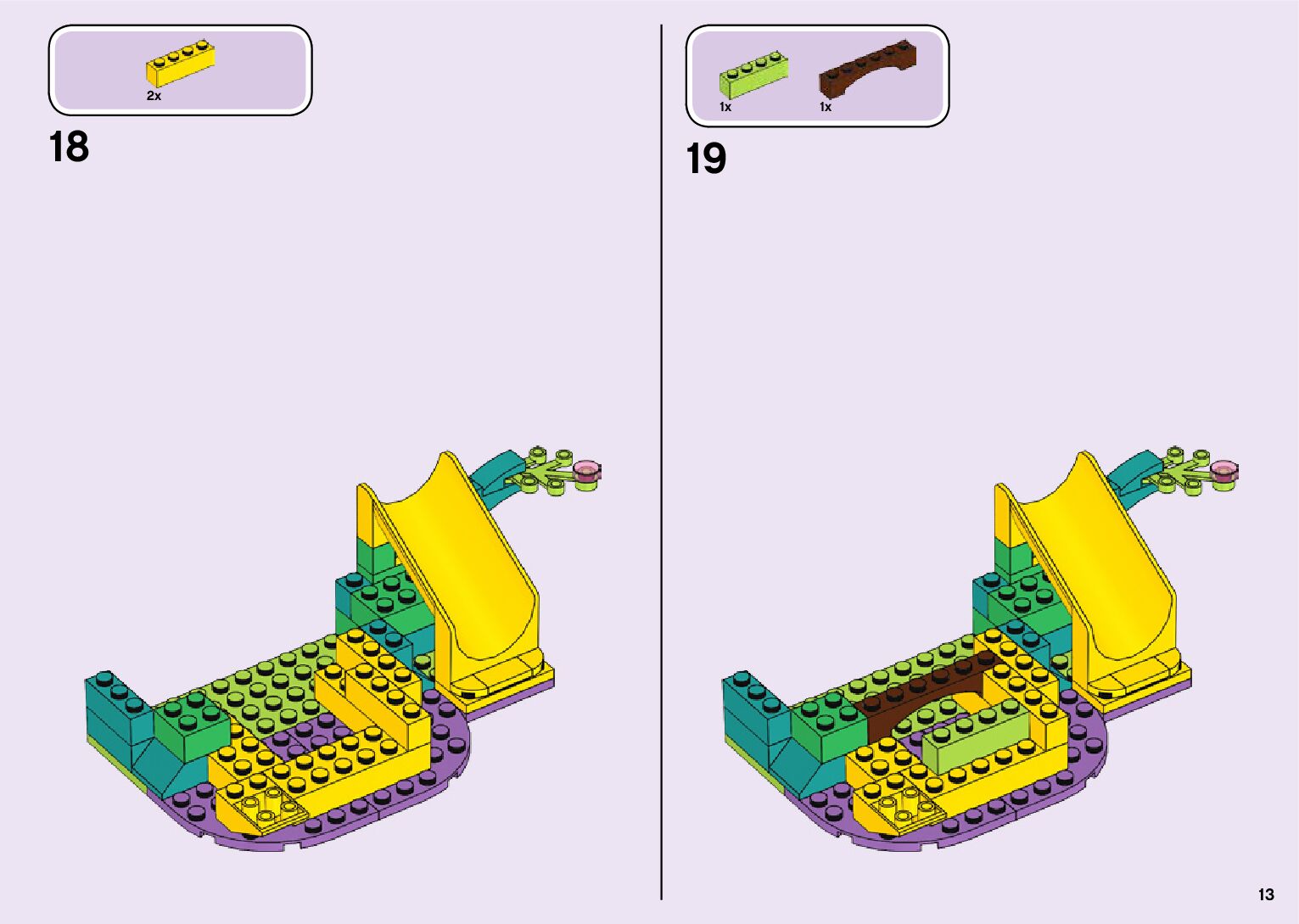 2x

18

1x 1x

19

13