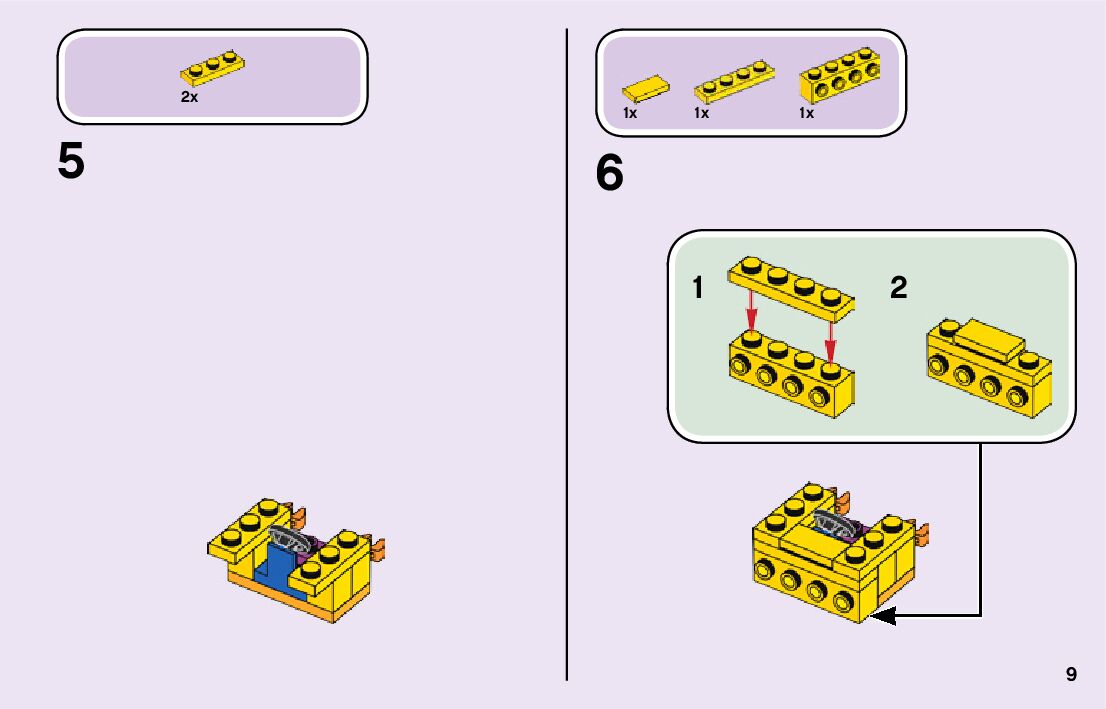 2x

5

1x 1x 1x

6

1

2

9