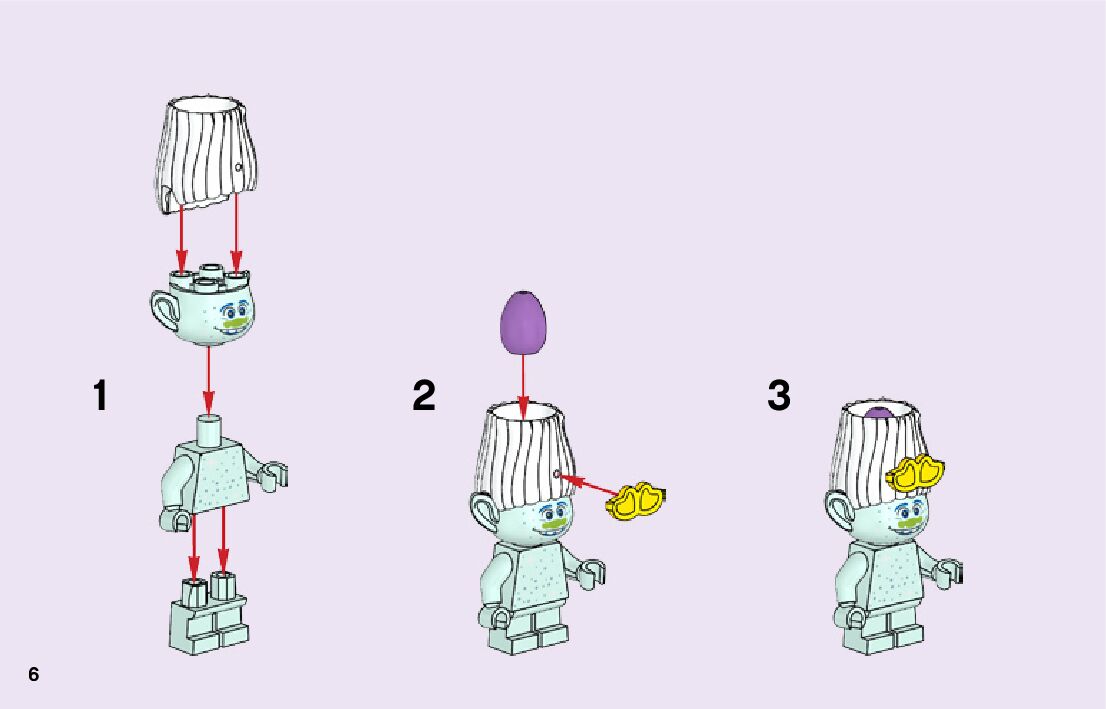 1

2

3

6