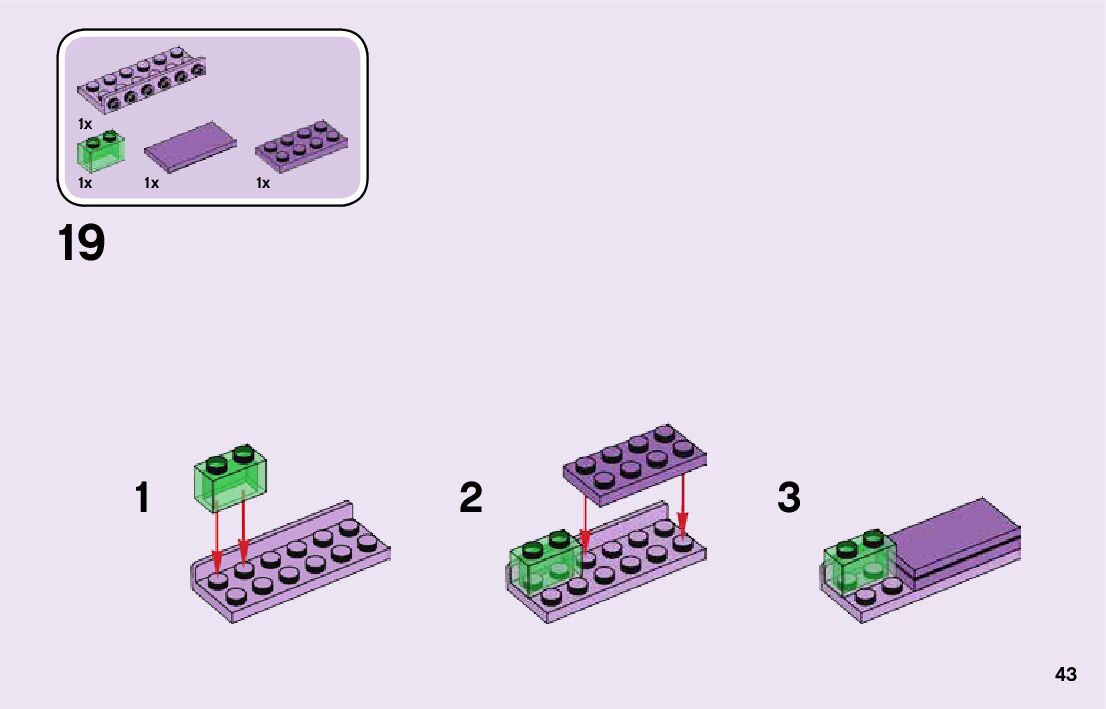 1x
1x
1x
1x

19

1

2

3

43