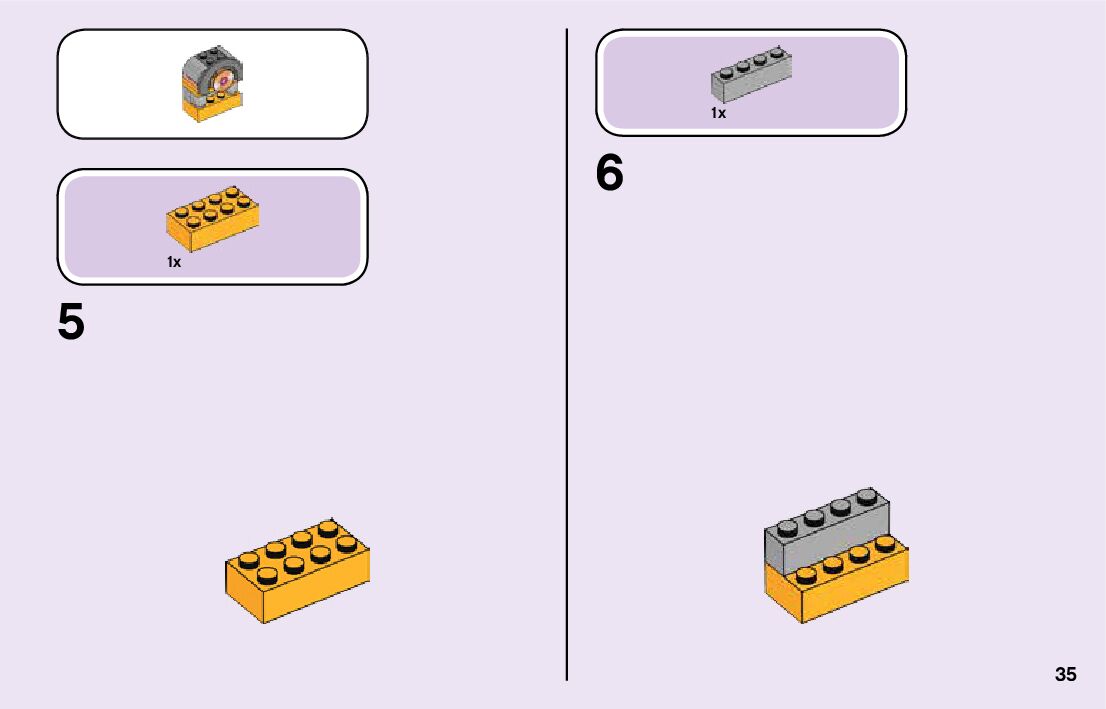 1x

5

1x

6

35