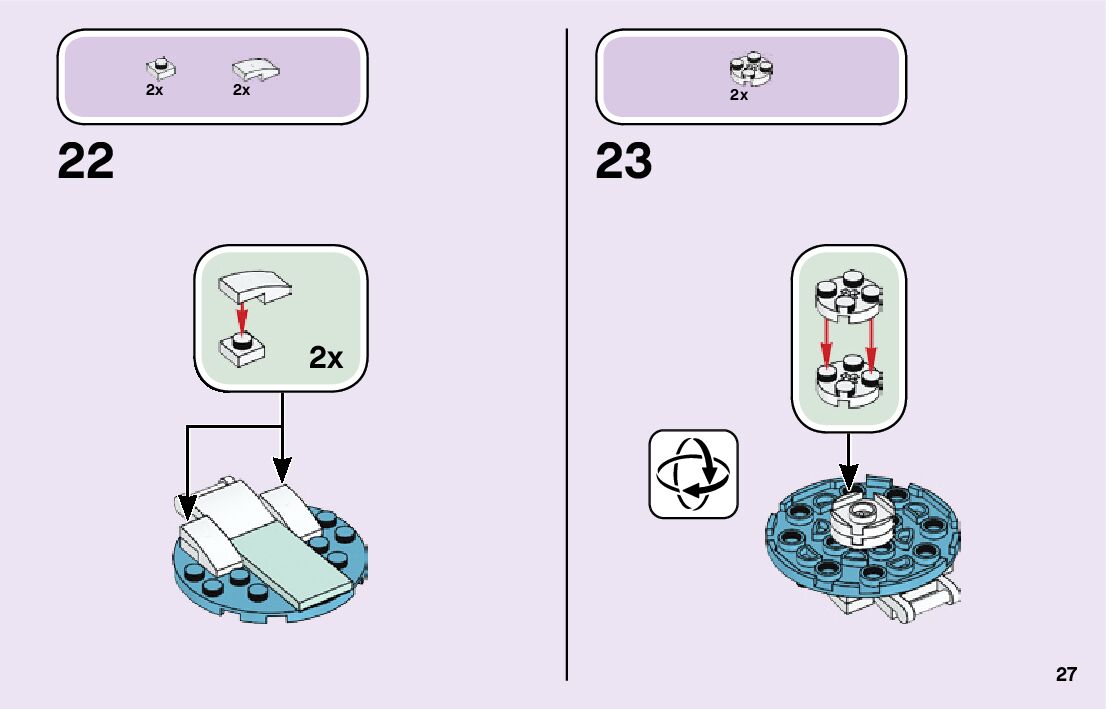 2x 2x

22

2x

2x

23

27