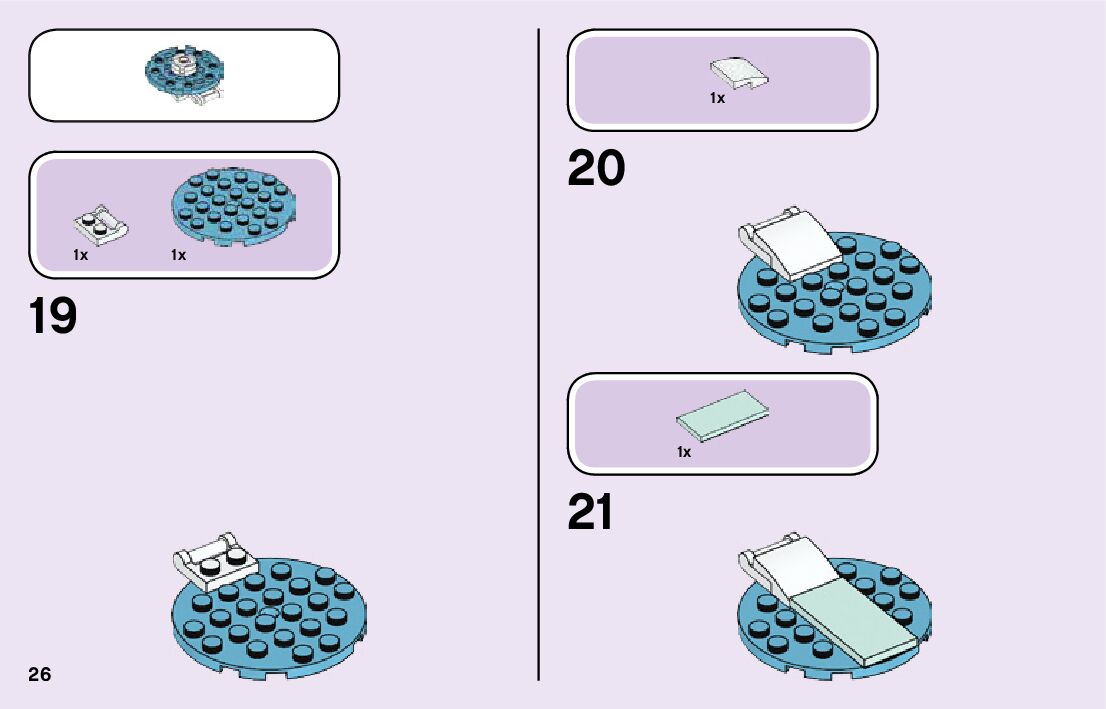 1x

1x

19

26

1x

20

1x

21