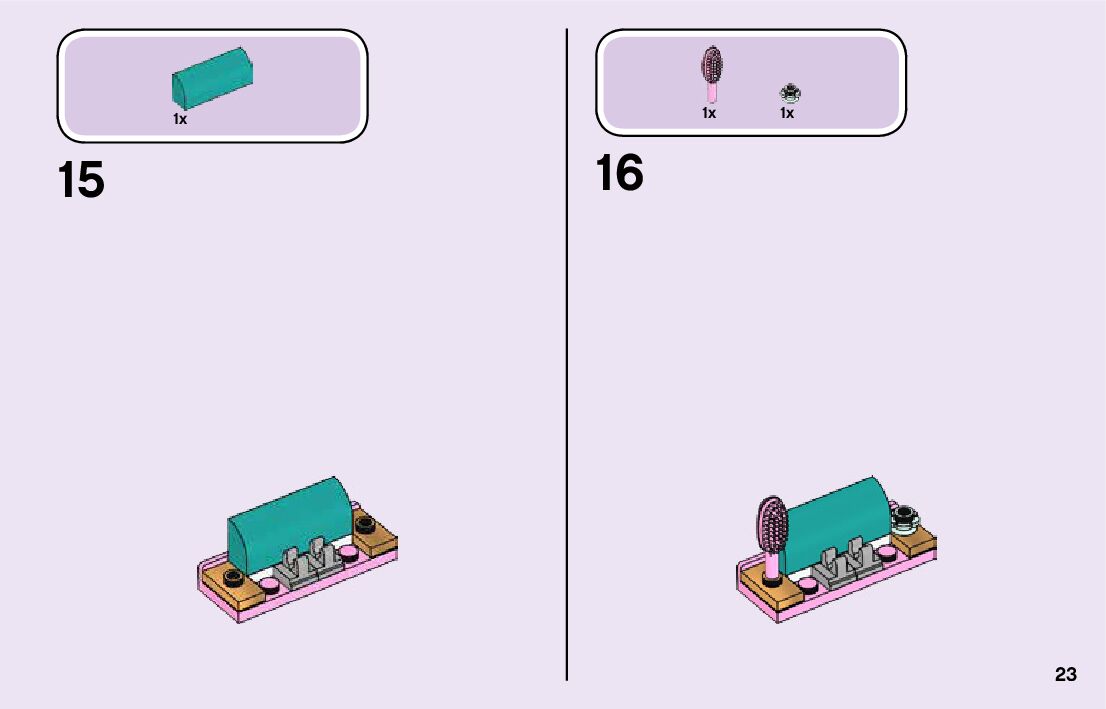 1x

15

1x 1x

16

23