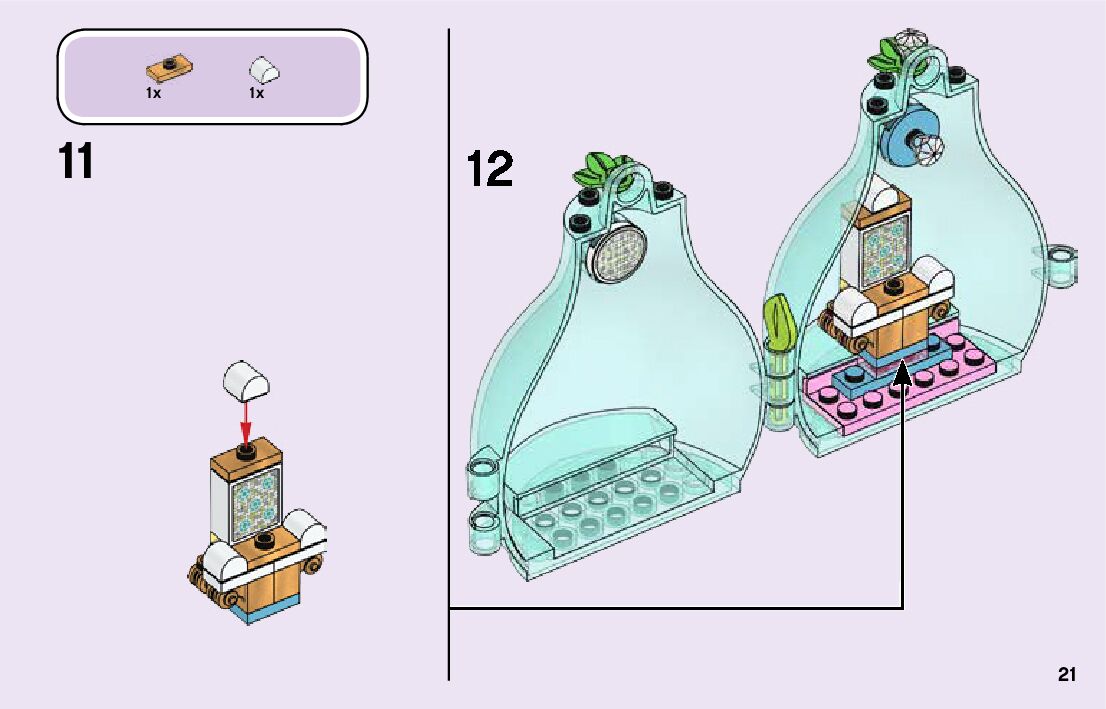 1x 1x

11

12

21