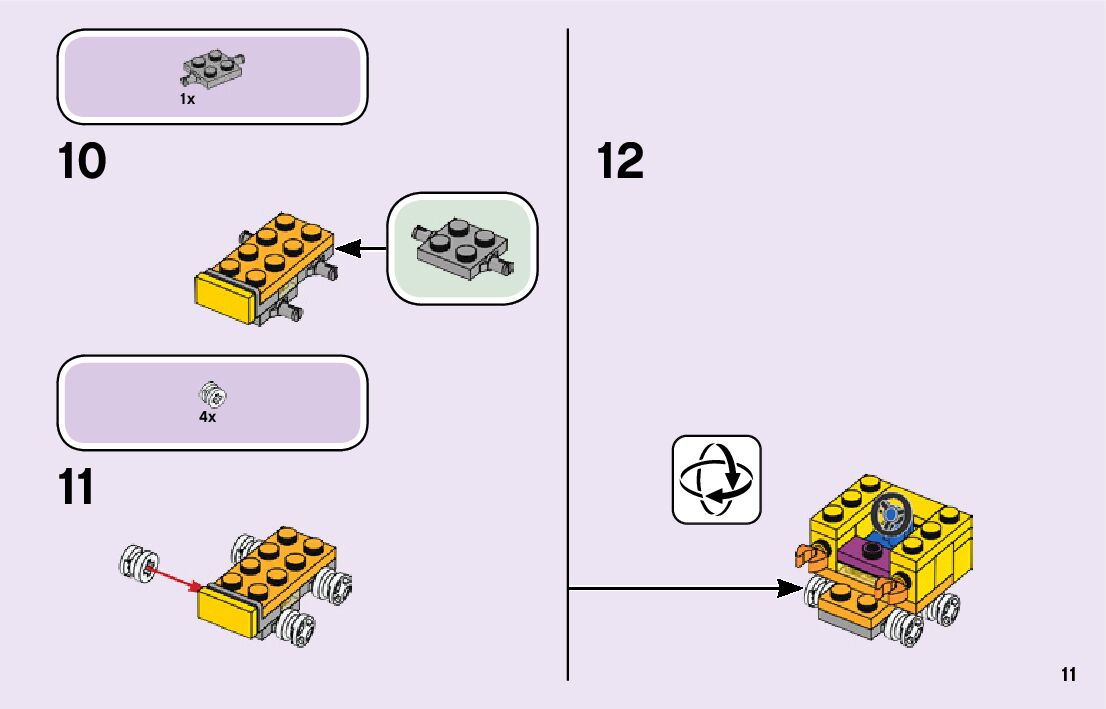 1x

10

4x

11

12

11